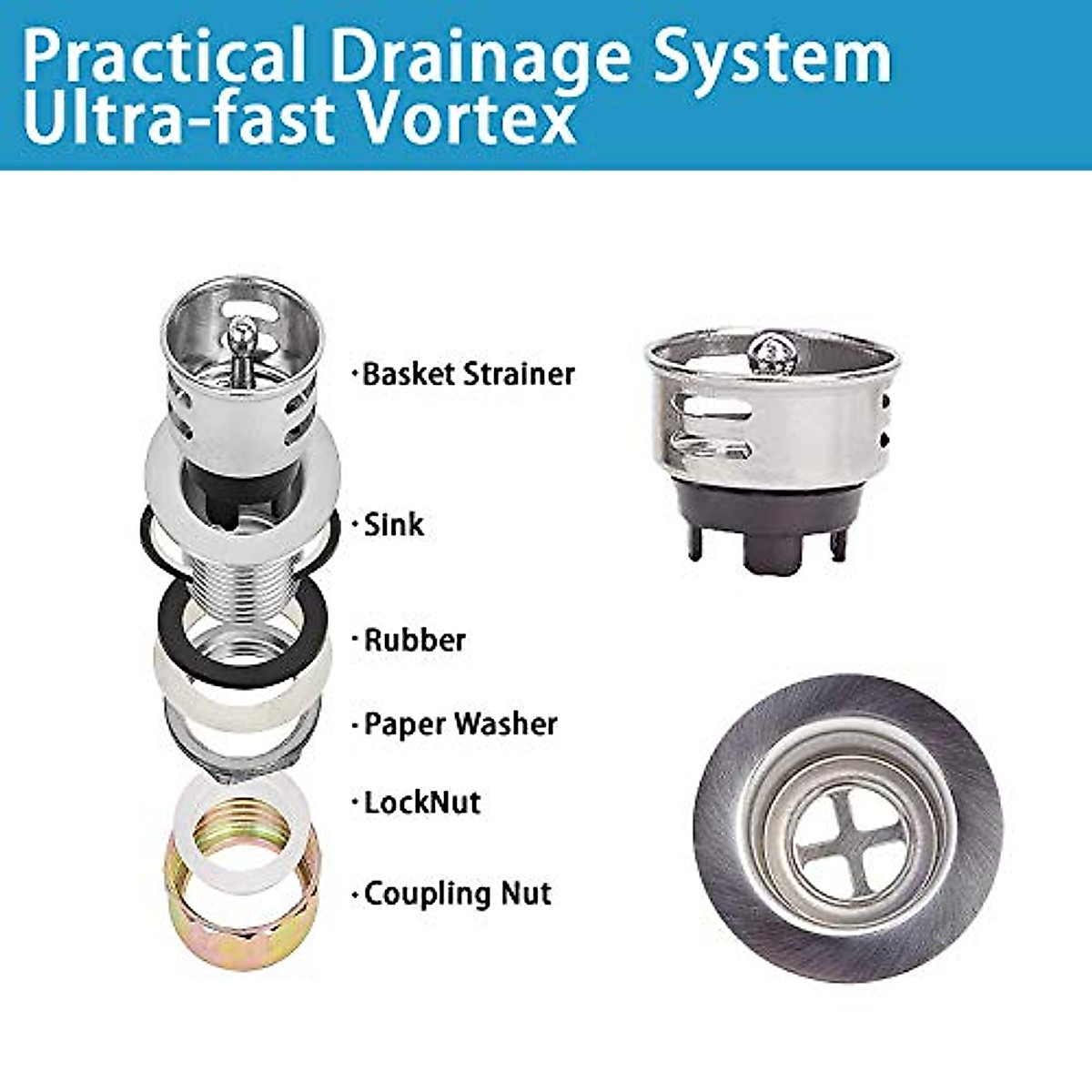 Practical Drainage System
Ultra-fast Vortex

·Basket Strainer

·Sink

·Rubber

·Paper Washer

·LockNut

·Coupling Nut