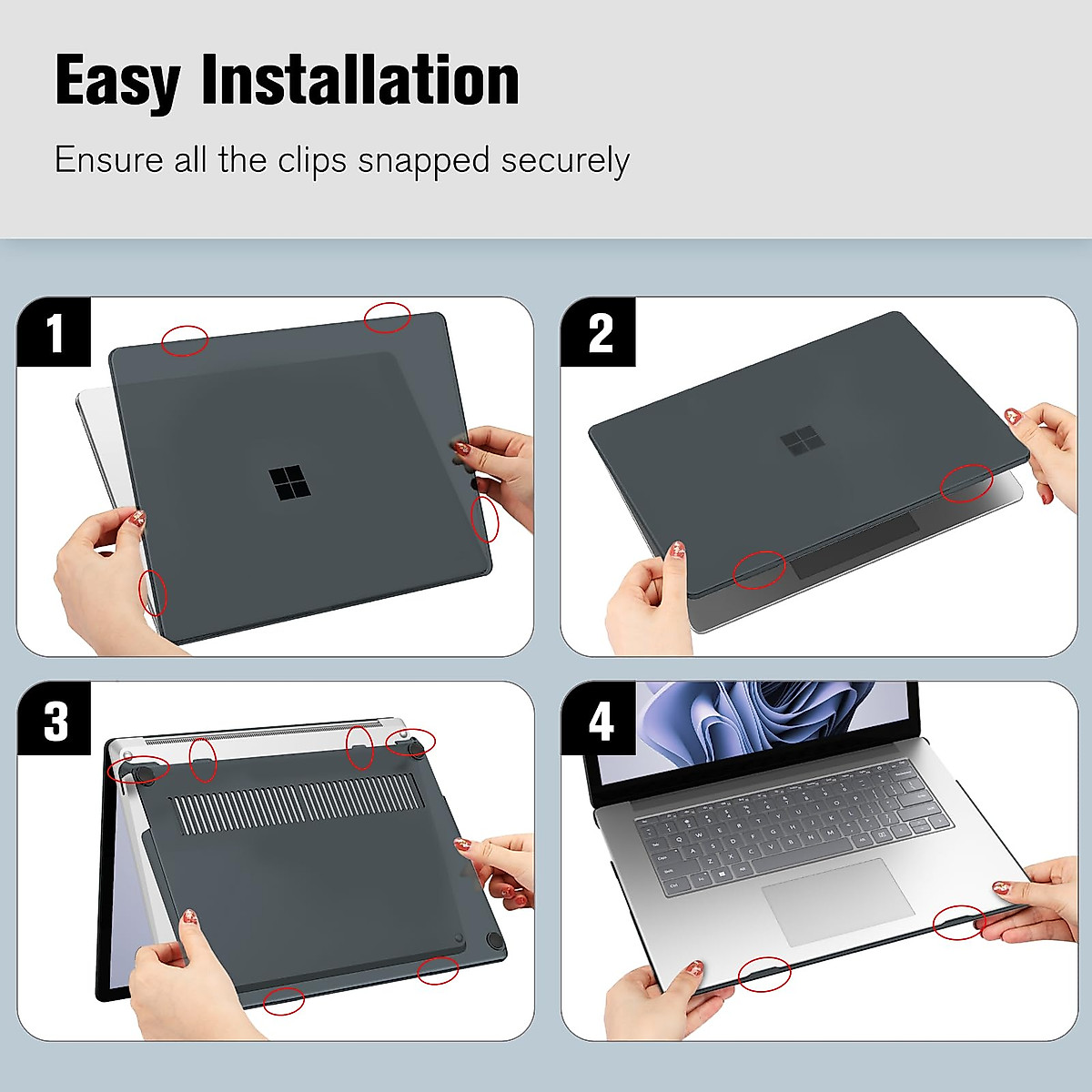 Easy Installation

Ensure all the clips snapped securely

1

2

3

4