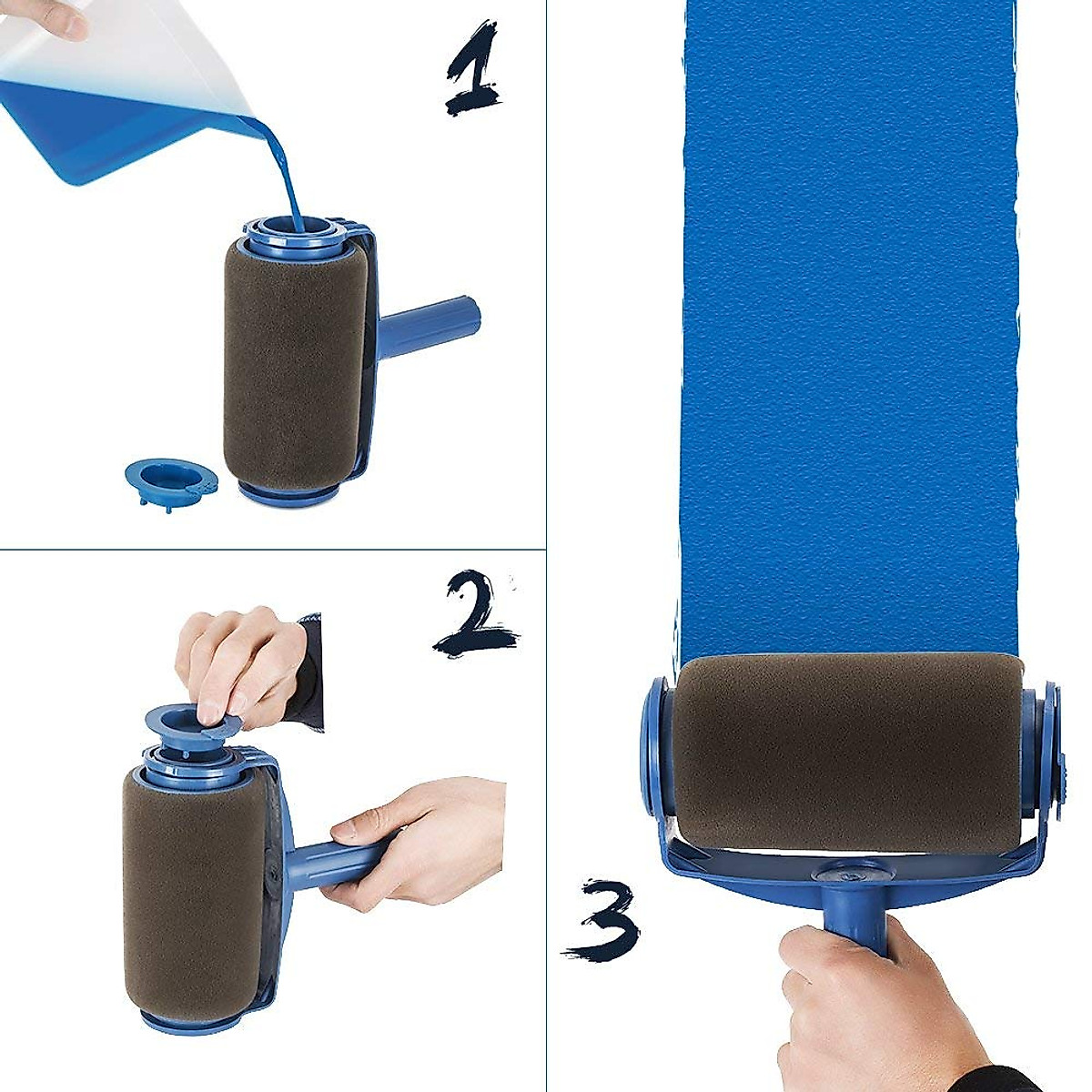 1

2

3