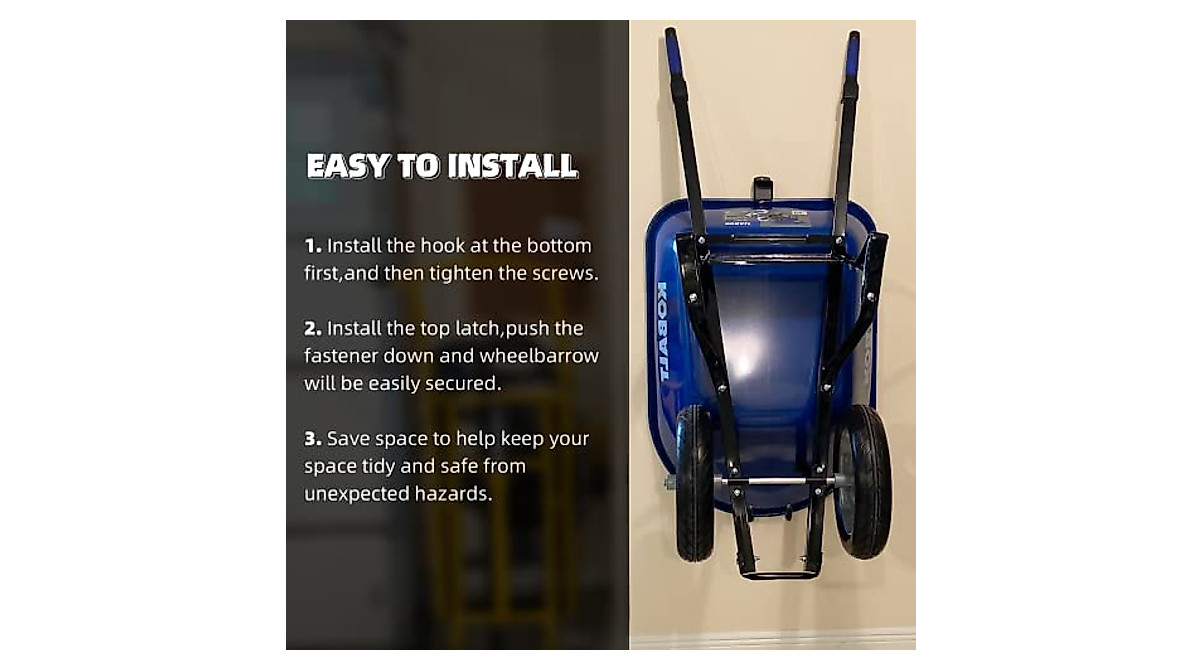 EASY TO INSTALL

1. Install the hook at the bottom first,and then tighten the screws.

2. Install the top latch,push the fastener down and wheelbarrow will be easily secured.

3. Save space to help keep your space tidy and safe from unexpected hazards.

KOBALT