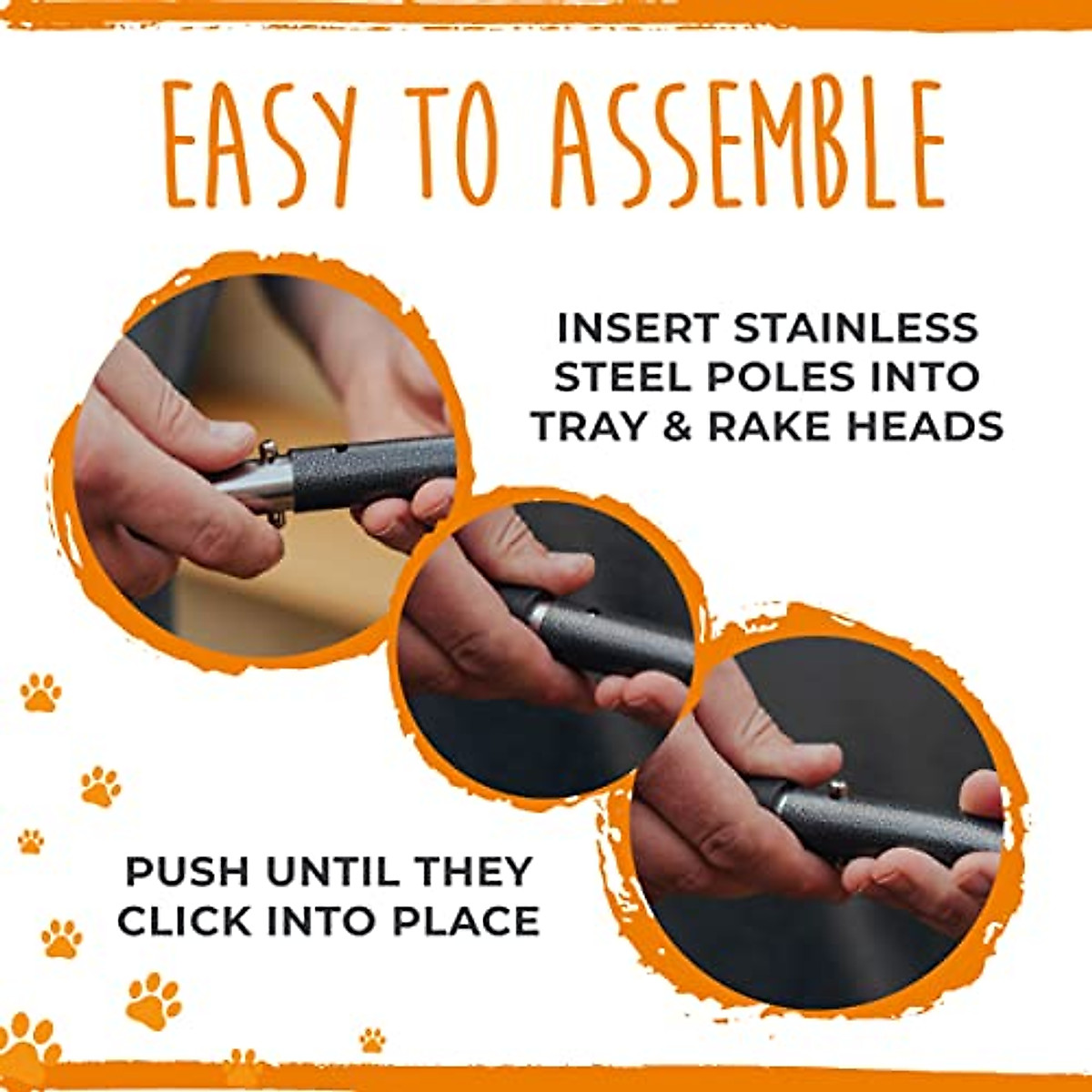 EASY TO ASSEMBLE

INSERT STAINLESS STEEL POLES INTO TRAY & RAKE HEADS

PUSH UNTIL THEY CLICK INTO PLACE