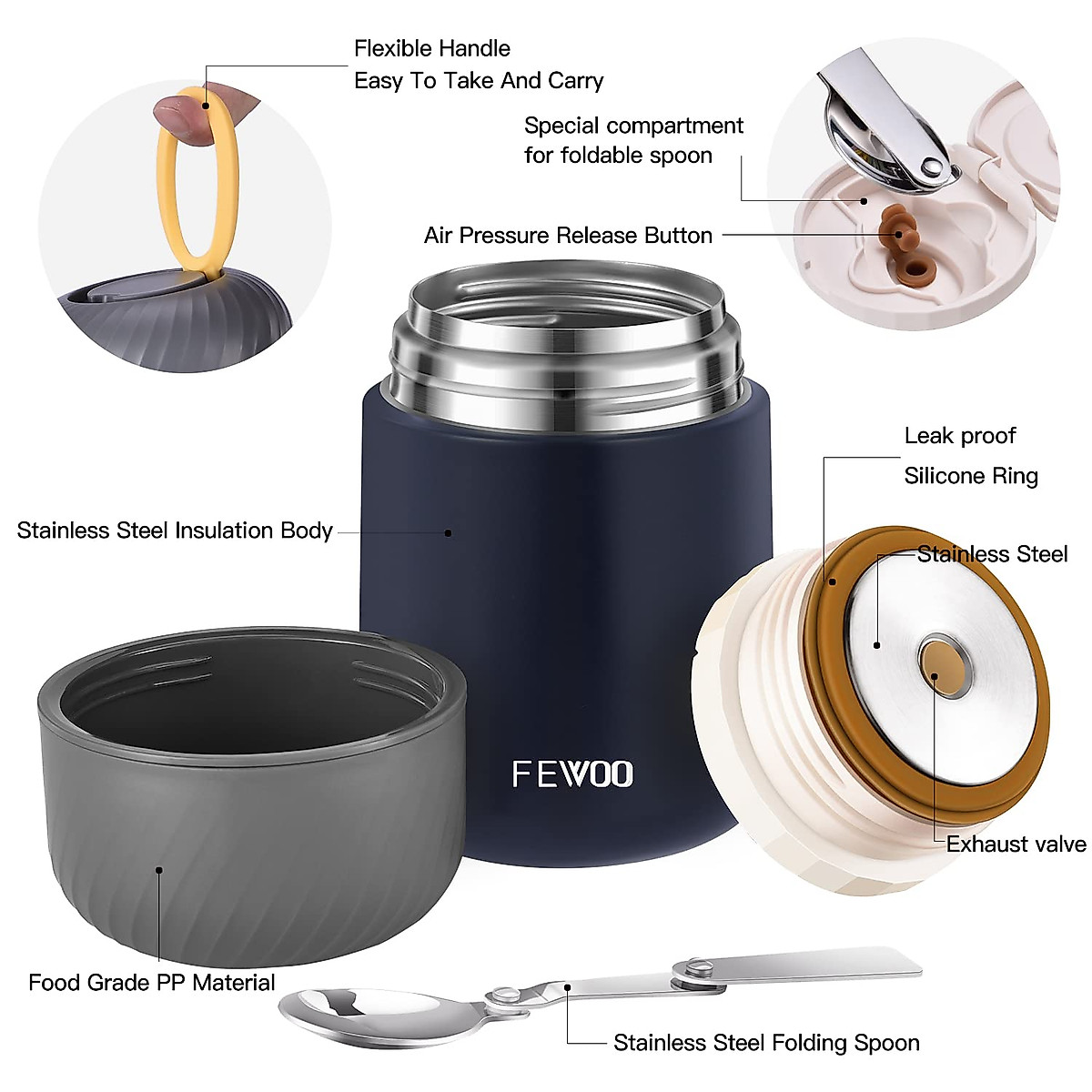 Flexible Handle
Easy To Take And Carry

Special compartment
for foldable spoon

Air Pressure Release Button

Leak proof
Silicone Ring

Stainless Steel Insulation Body

Stainless Steel

FEWOO

Exhaust valve

Food Grade PP Material

Stainless Steel Folding Spoon