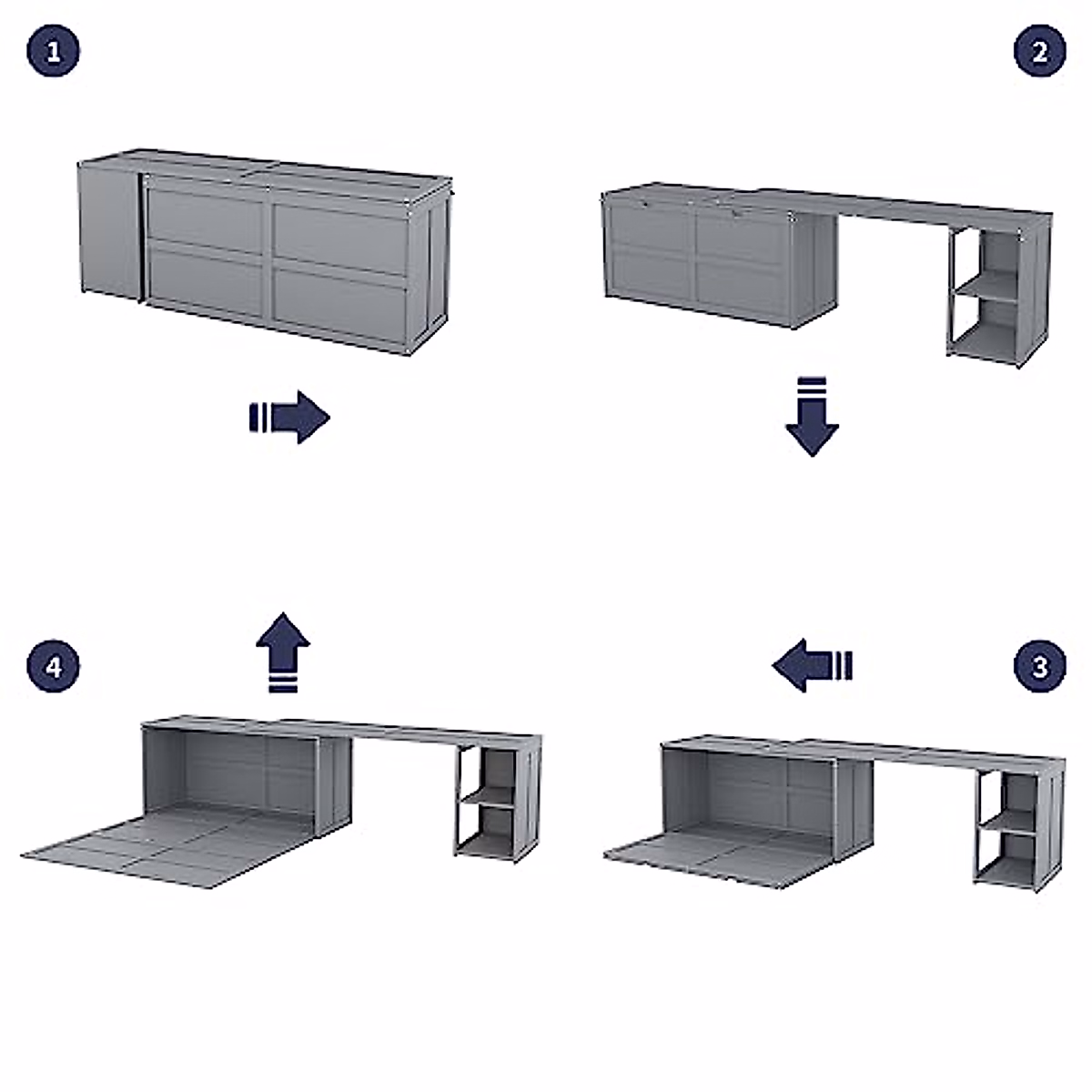 1

2

4

3