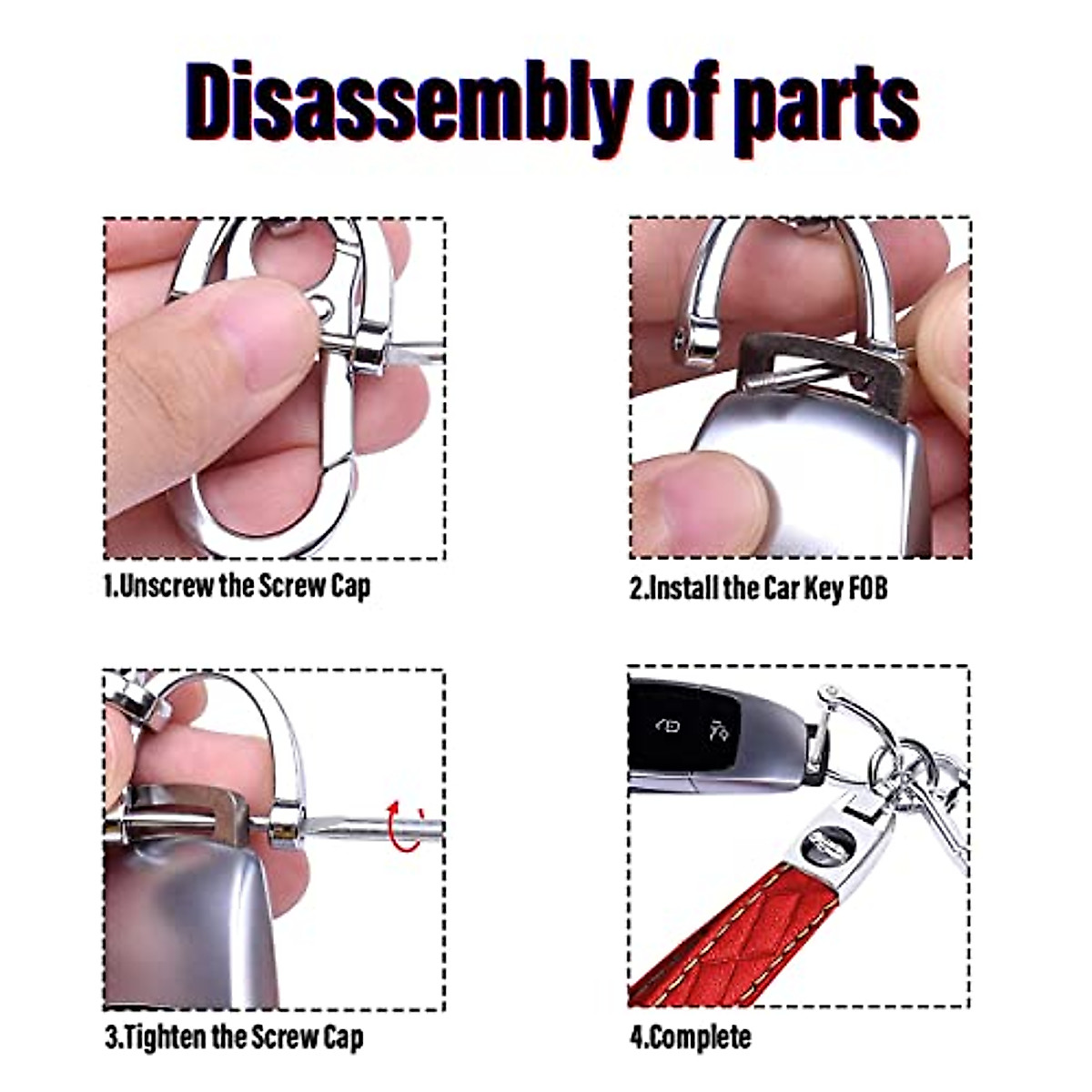 Disassembly of parts

1.Unscrew the Screw Cap

2.Install the Car Key FOB

3.Tighten the Screw Cap

4.Complete