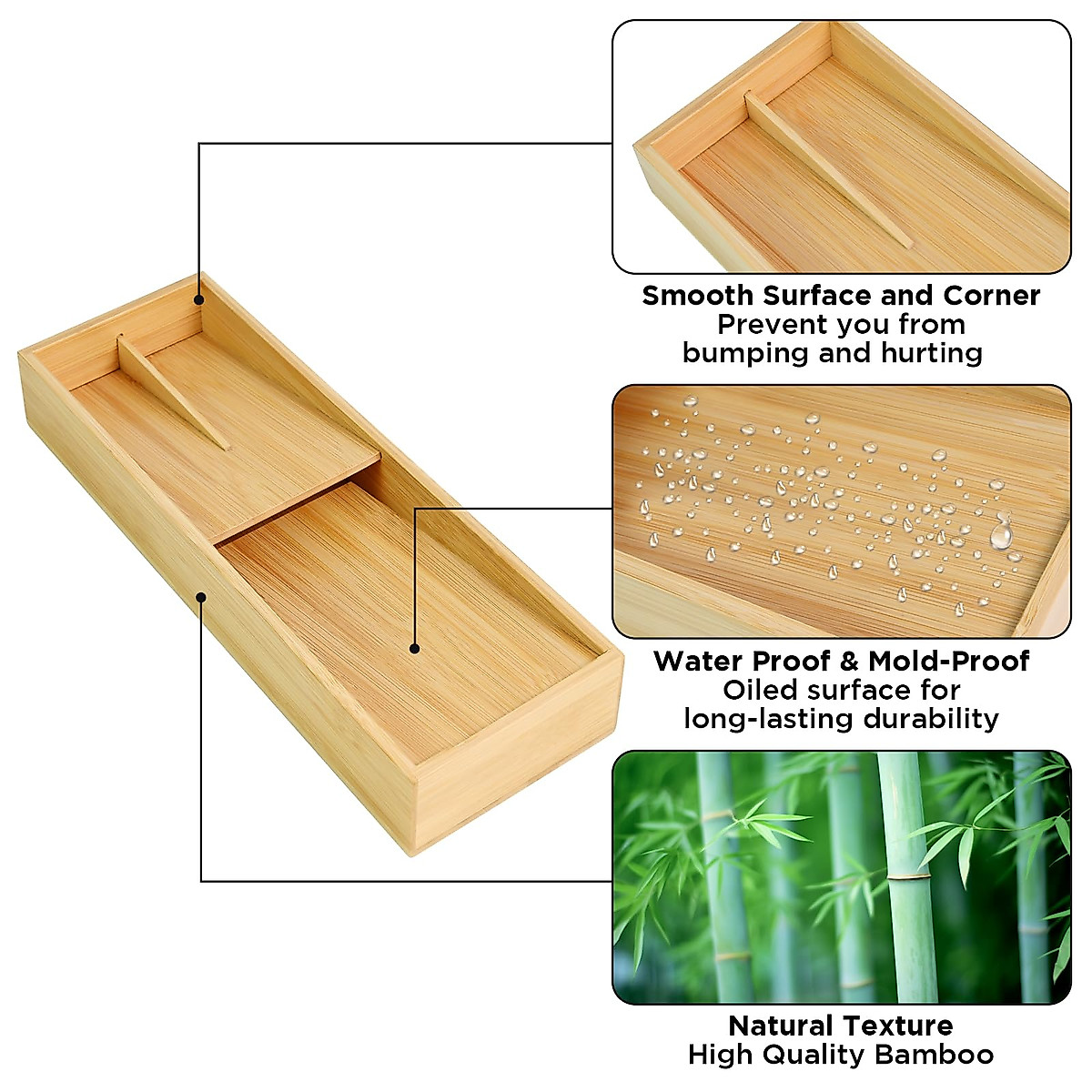 Smooth Surface and Corner
Prevent you from bumping and hurting

Water Proof & Mold-Proof
Oiled surface for long-lasting durability

Natural Texture
High Quality Bamboo