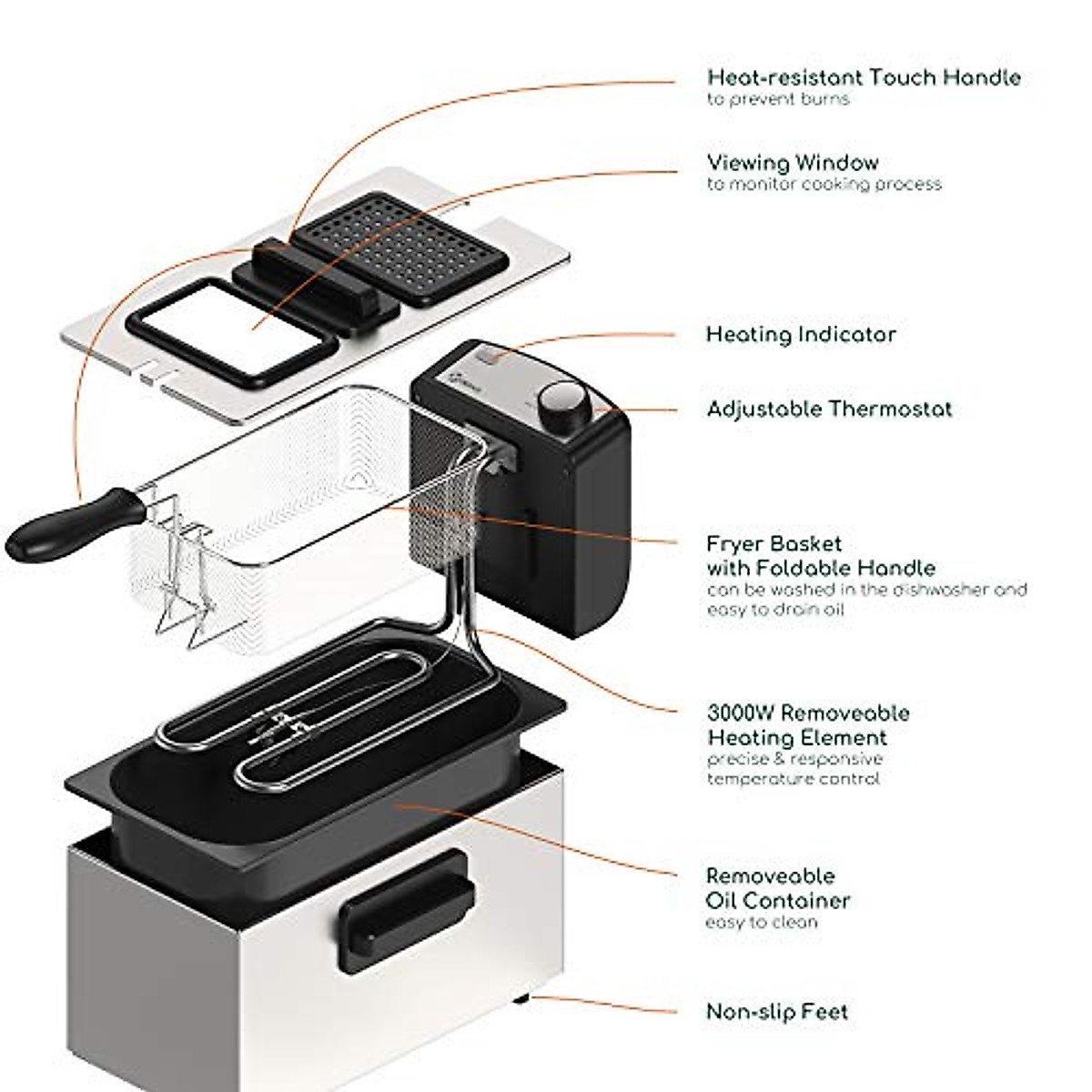 Heat-resistant Touch Handle
to prevent burns

Viewing Window
to monitor cooking process

Heating Indicator

Adjustable Thermostat

Fryer Basket
with Foldable Handle
can be washed in the dishwasher and easy to drain oil

3000W Removeable
Heating Element
precise & responsive
temperature control

Removeable
Oil Container
easy to clean

Non-slip Feet