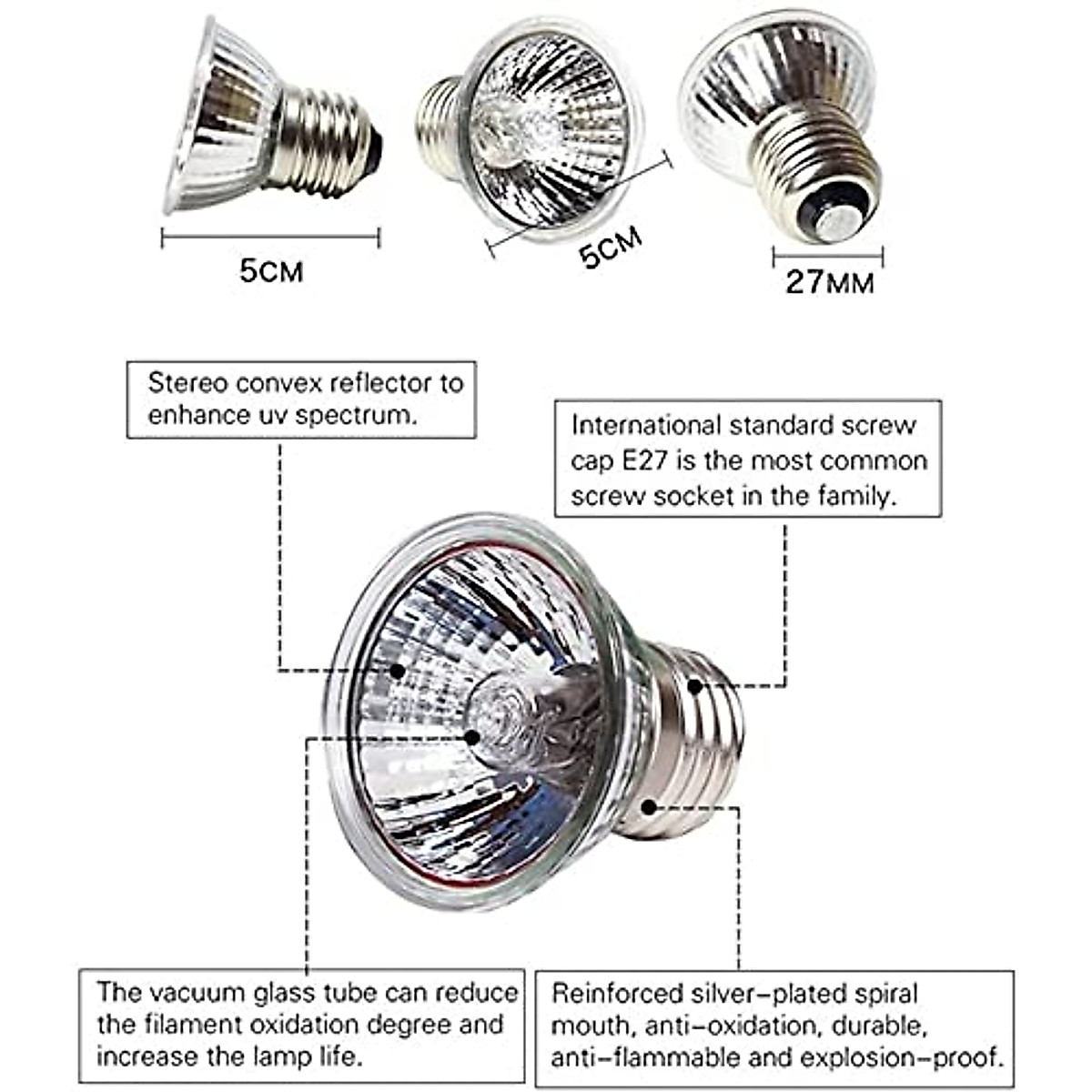 5CM

5CM

27MM

Stereo convex reflector to enhance uv spectrum.

International standard screw cap E27 is the most common screw socket in the family.

The vacuum glass tube can reduce the filament oxidation degree and increase the lamp life.

Reinforced silver-plated spiral mouth, anti-oxidation, durable, anti-flammable and explosion-proof.