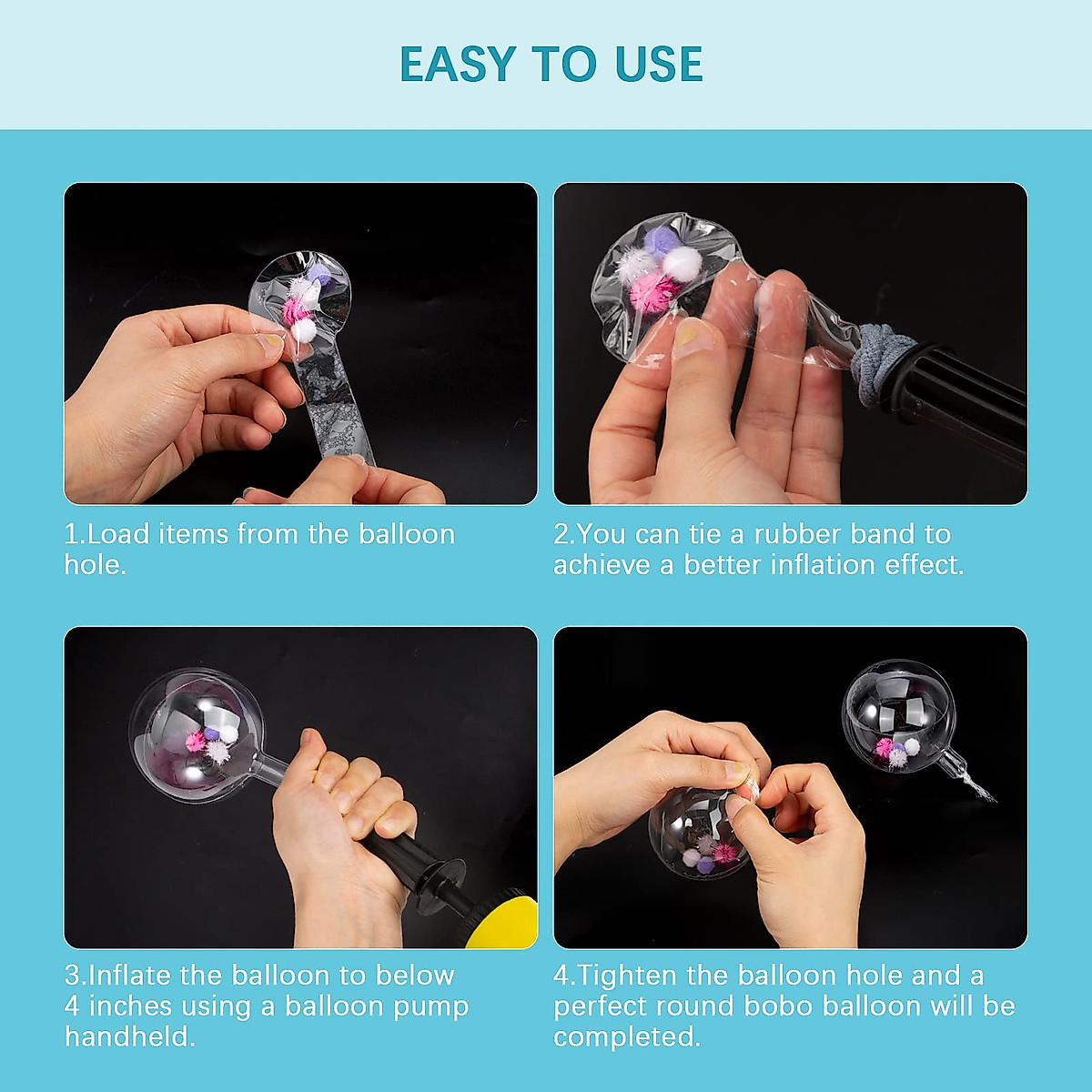 EASY TO USE

1.Load items from the balloon hole.

2.You can tie a rubber band to achieve a better inflation effect.

3.Inflate the balloon to below 4 inches using a balloon pump handheld.

4.Tighten the balloon hole and a perfect round bobo balloon will be completed.