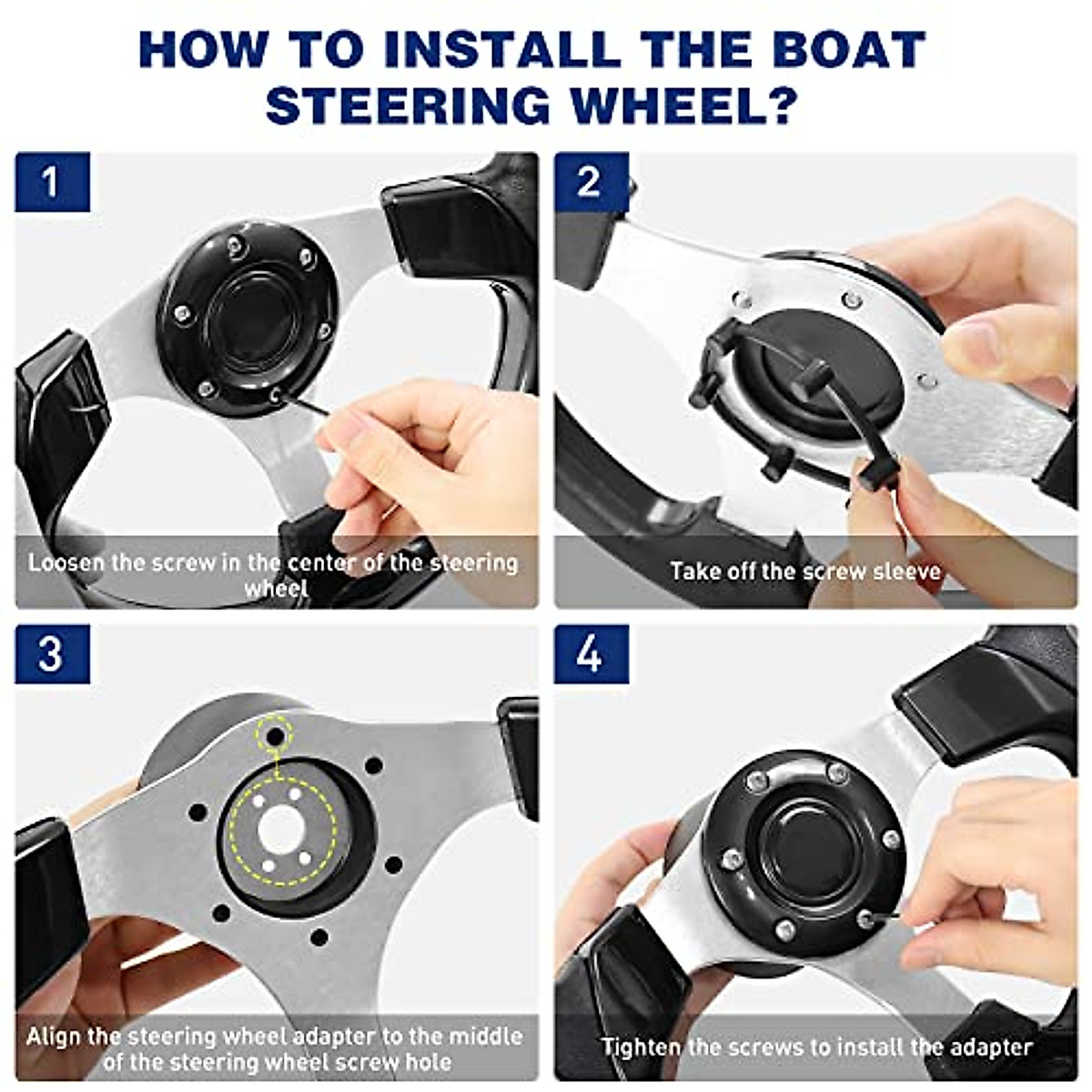 HOW TO INSTALL THE BOAT STEERING WHEEL?

1

Loosen the screw in the center of the steering wheel

2

Take off the screw sleeve

3

Align the steering wheel adapter to the middle of the steering wheel screw hole

4

Tighten the screws to install the adapter