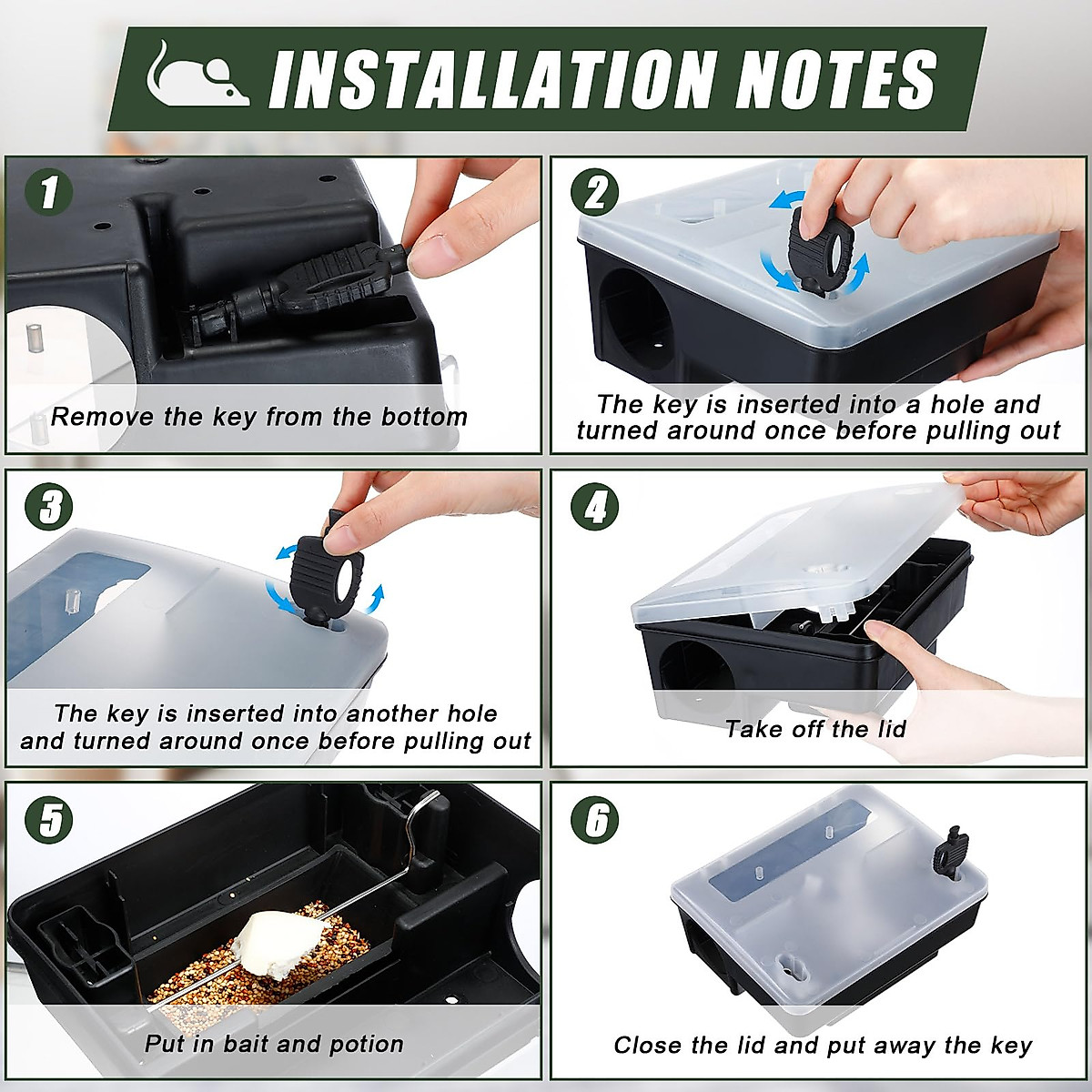 INSTALLATION NOTES

1
Remove the key from the bottom

2
The key is inserted into a hole and turned around once before pulling out

3
The key is inserted into another hole and turned around once before pulling out

4
Take off the lid

5
Put in bait and potion

6
Close the lid and put away the key