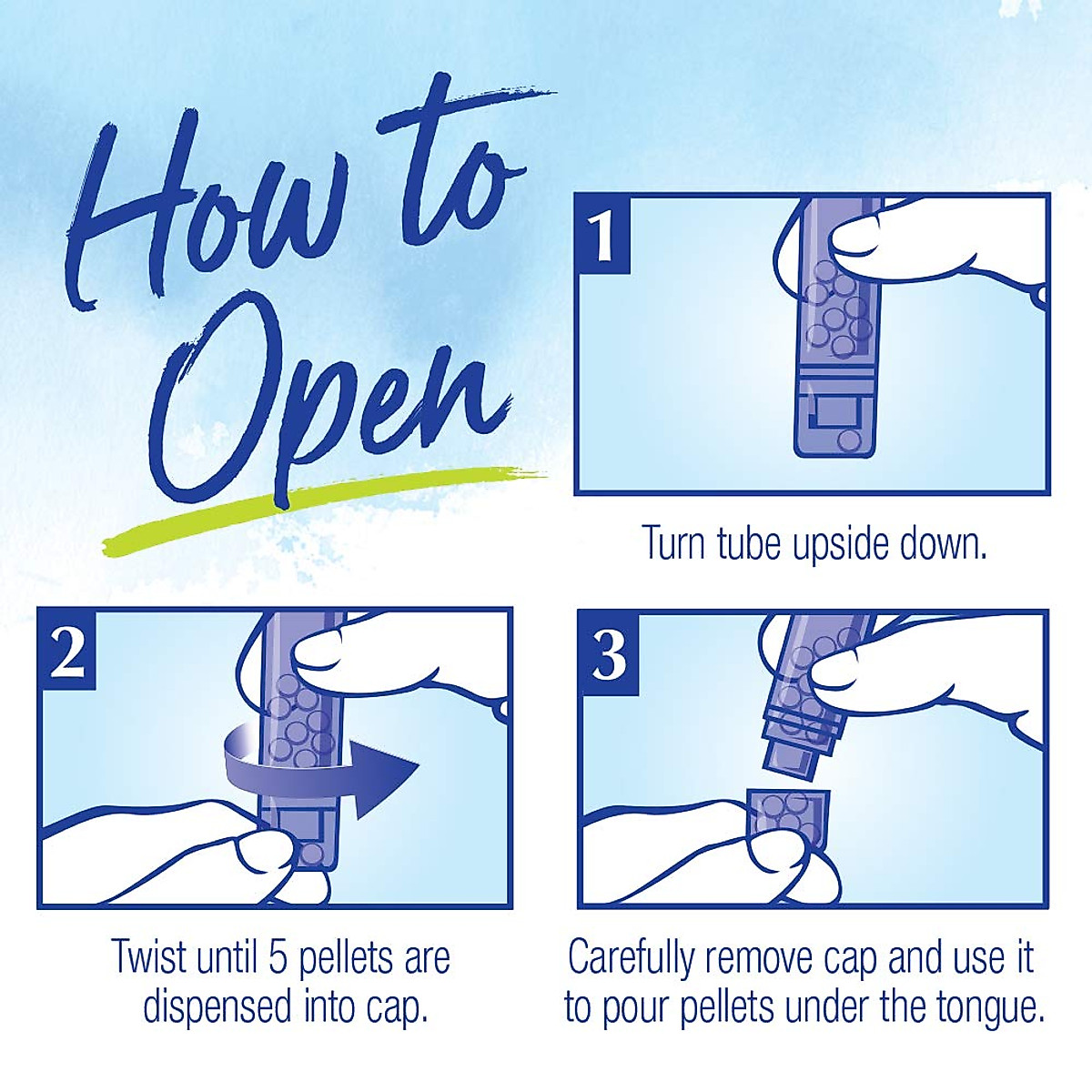 How to Open

1

Turn tube upside down.

2

Twist until 5 pellets are dispensed into cap.

3

Carefully remove cap and use it to pour pellets under the tongue.