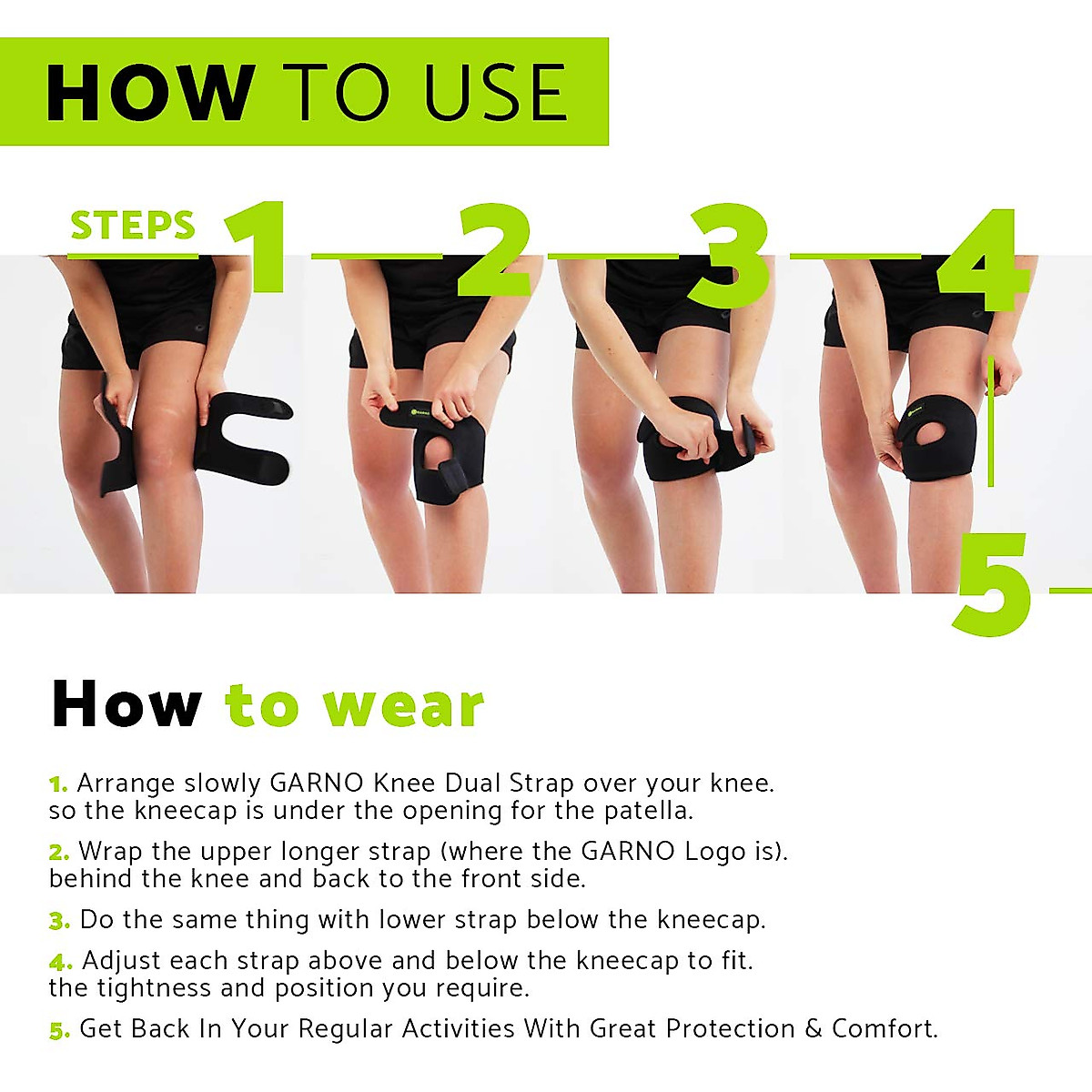 HOW TO USE

STEPS 1 2 3 4 5

GARNO

How to wear

1. Arrange slowly GARNO Knee Dual Strap over your knee. so the kneecap is under the opening for the patella.

2. Wrap the upper longer strap (where the GARNO Logo is). behind the knee and back to the front side.

3. Do the same thing with lower strap below the kneecap.

4. Adjust each strap above and below the kneecap to fit. the tightness and position you require.

5. Get Back In Your Regular Activities With Great Protection & Comfort.