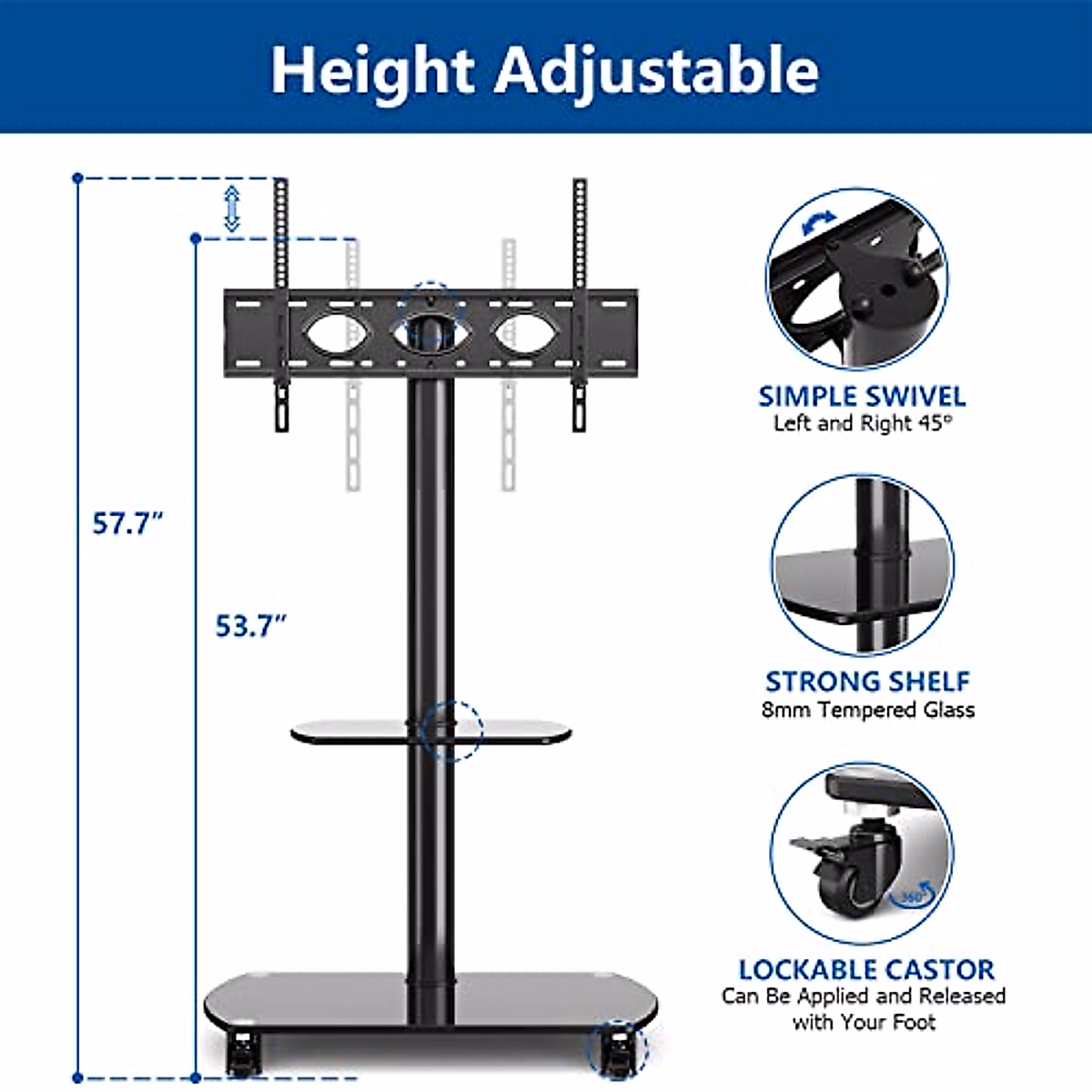 Height Adjustable

57.7"

53.7"

SIMPLE SWIVEL
Left and Right 45°

STRONG SHELF
8mm Tempered Glass

360°

LOCKABLE CASTOR
Can Be Applied and Released with Your Foot