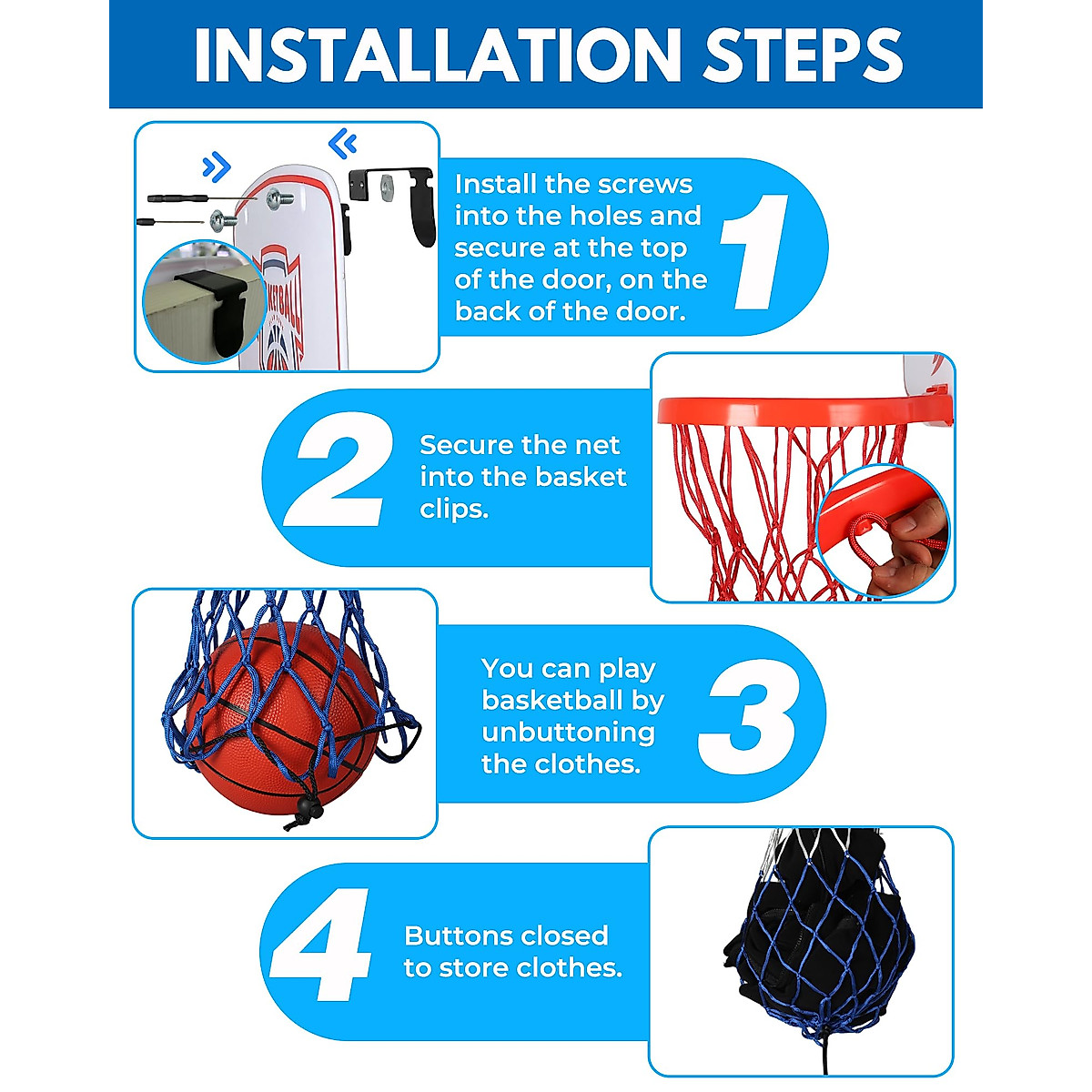 INSTALLATION STEPS

Install the screws into the holes and secure at the top of the door, on the back of the door.

1

2

Secure the net into the basket clips.

You can play basketball by unbuttoning the clothes.

3

4

Buttons closed to store clothes.