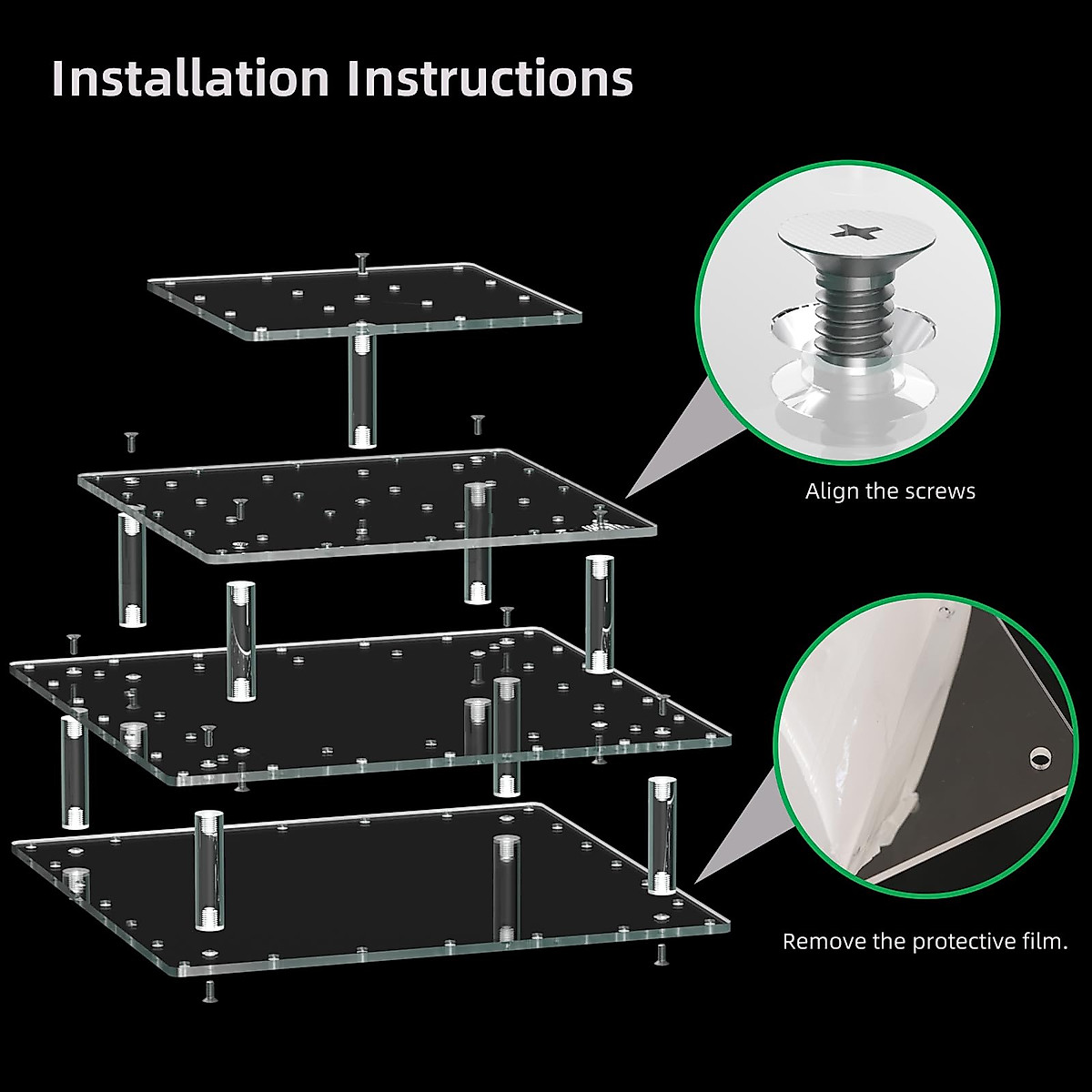 Installation Instructions

Align the screws

Remove the protective film.