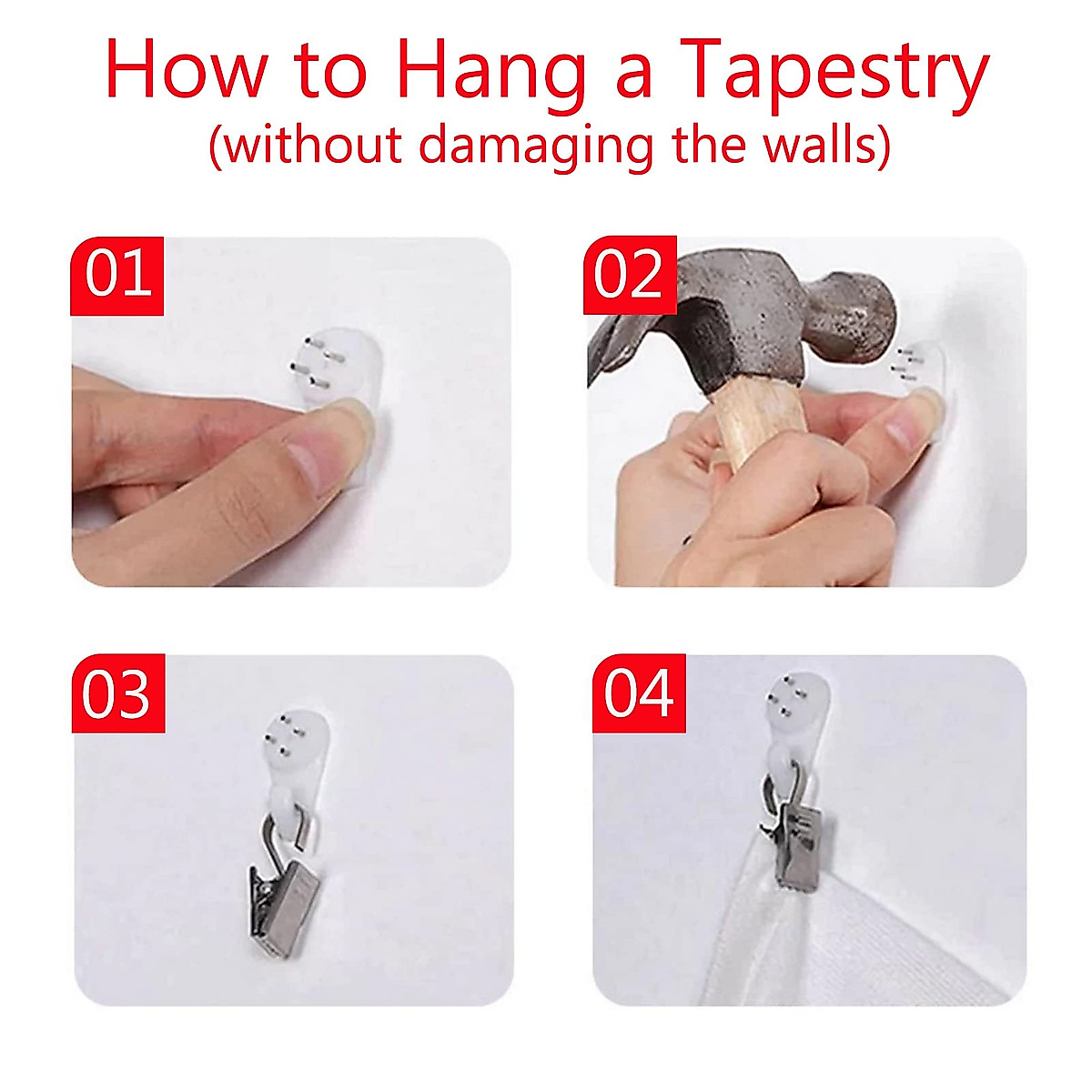 How to Hang a Tapestry
(without damaging the walls)

01

02

03

04