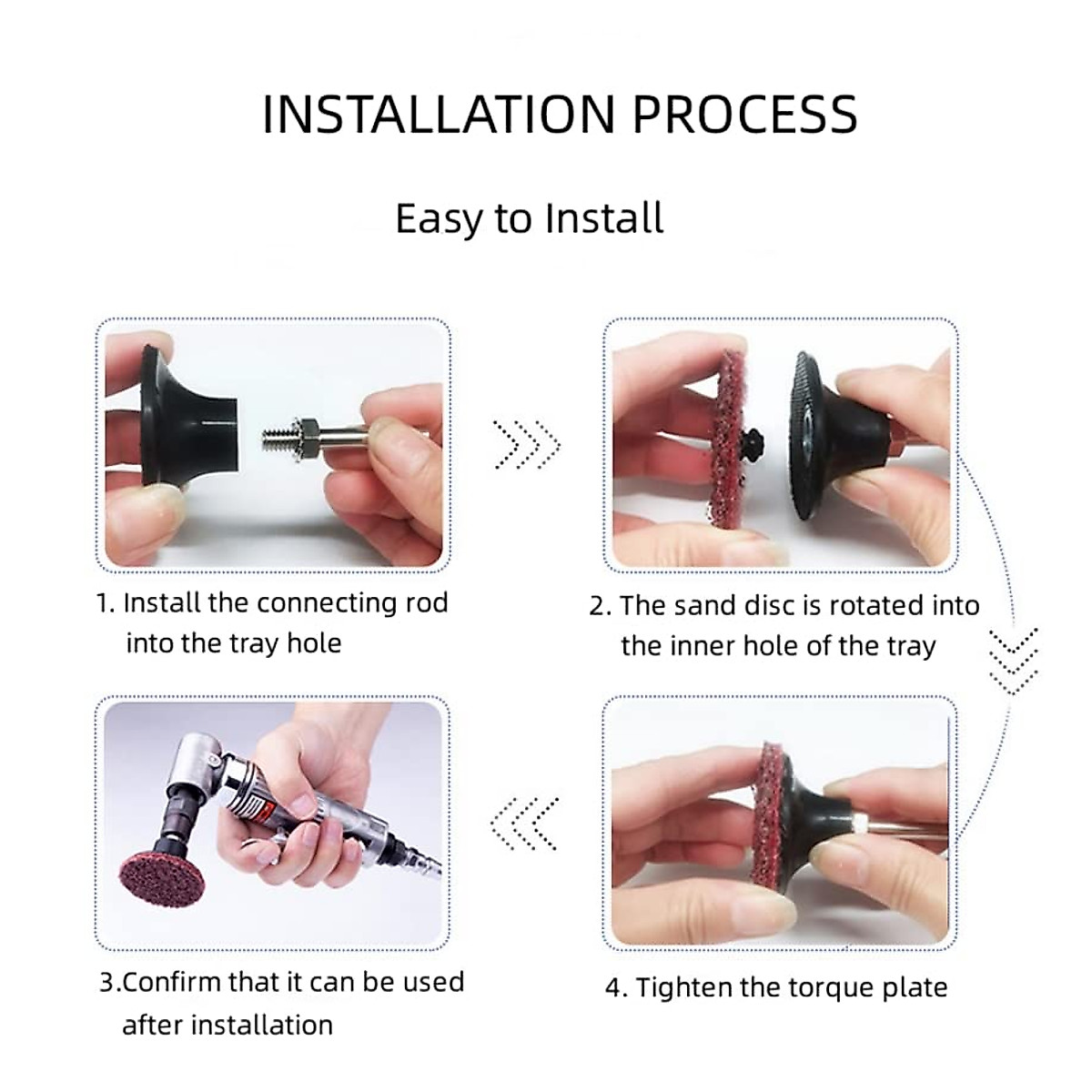 INSTALLATION PROCESS

Easy to Install

1. Install the connecting rod into the tray hole

2. The sand disc is rotated into the inner hole of the tray

3.Confirm that it can be used after installation

4. Tighten the torque plate