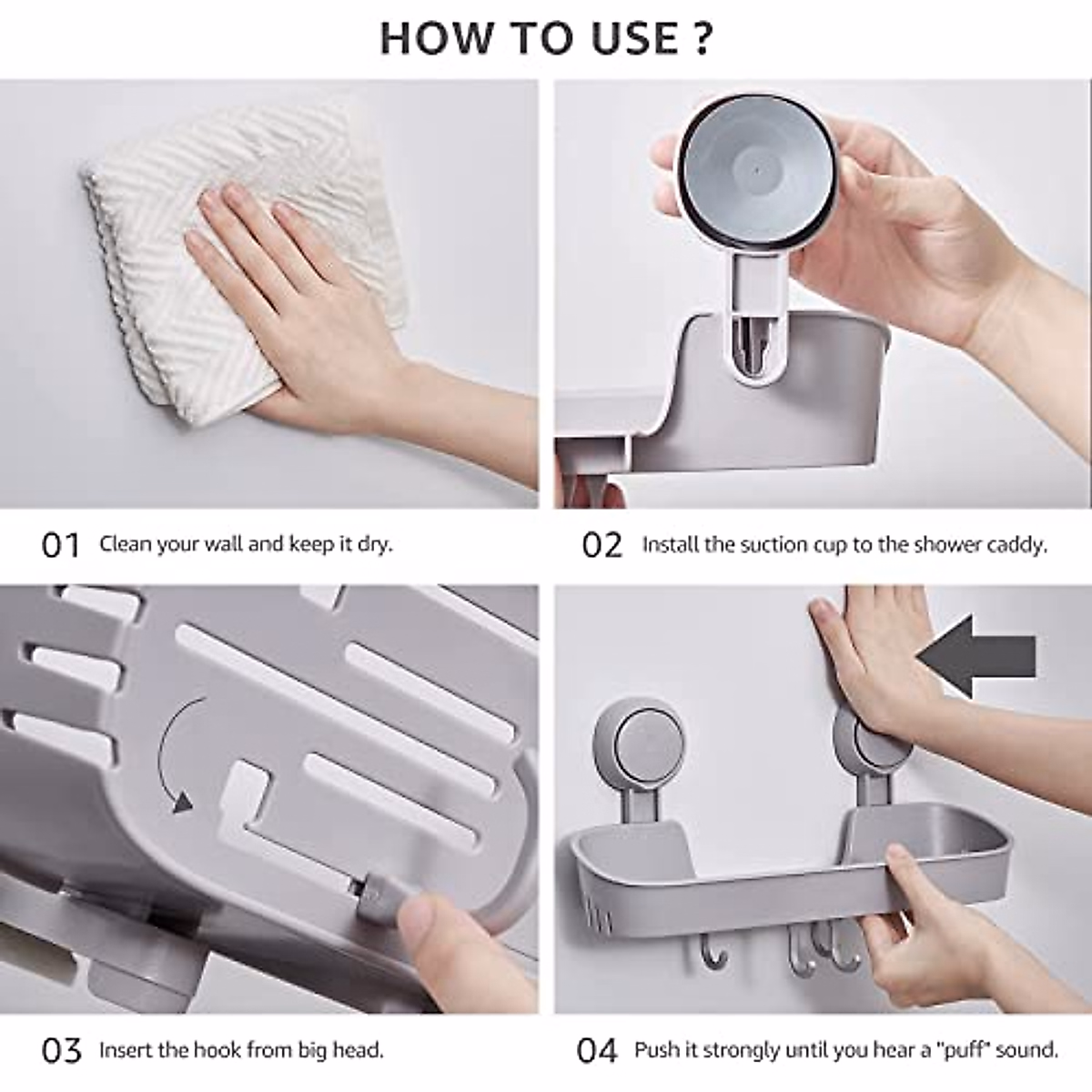 HOW TO USE ?

01 Clean your wall and keep it dry.

02 Install the suction cup to the shower caddy.

03 Insert the hook from big head.

04 Push it strongly until you hear a "puff" sound.