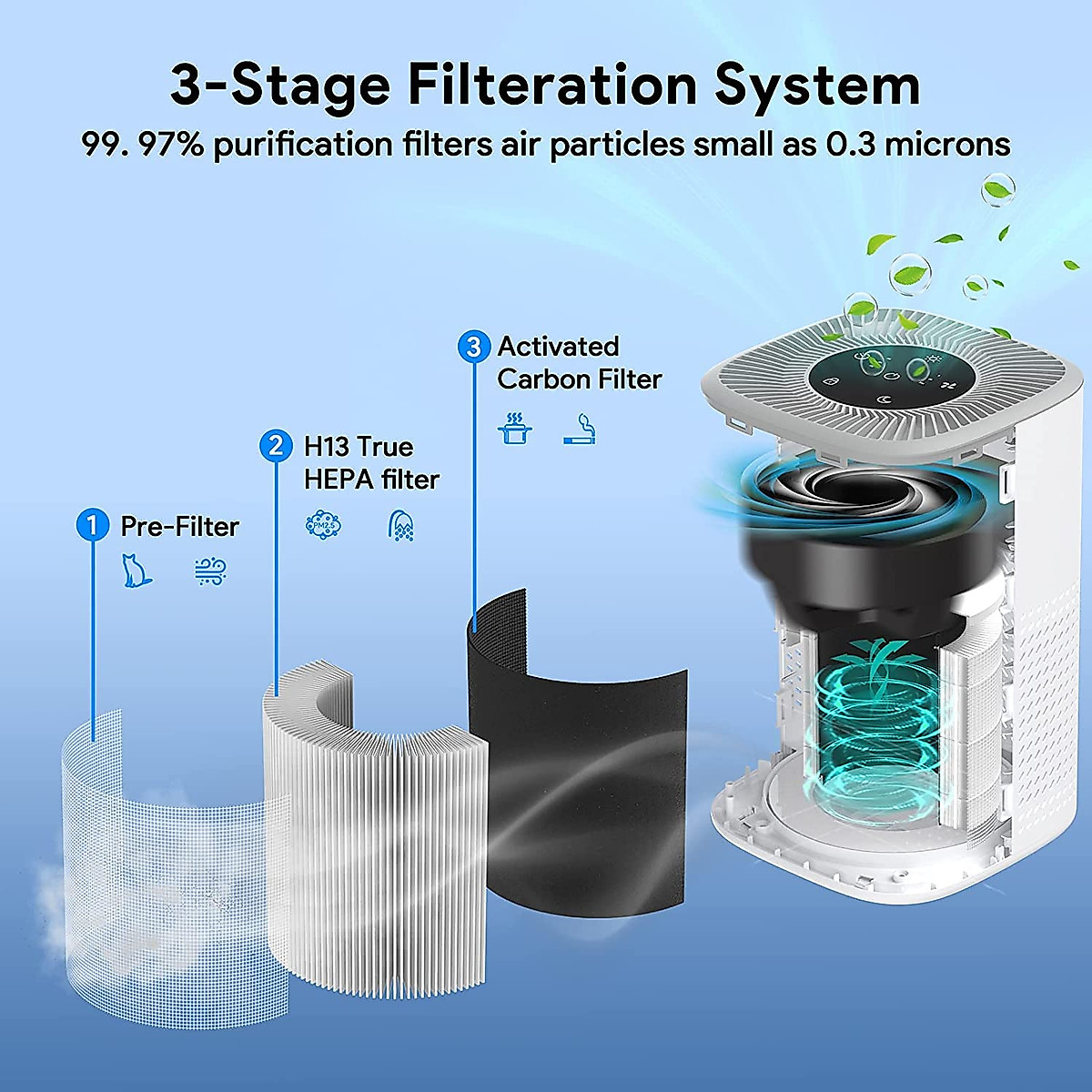 3-Stage Filteration System
99. 97% purification filters air particles small as 0.3 microns

1 Pre-Filter

2 H13 True HEPA filter

PM2.5

3 Activated Carbon Filter