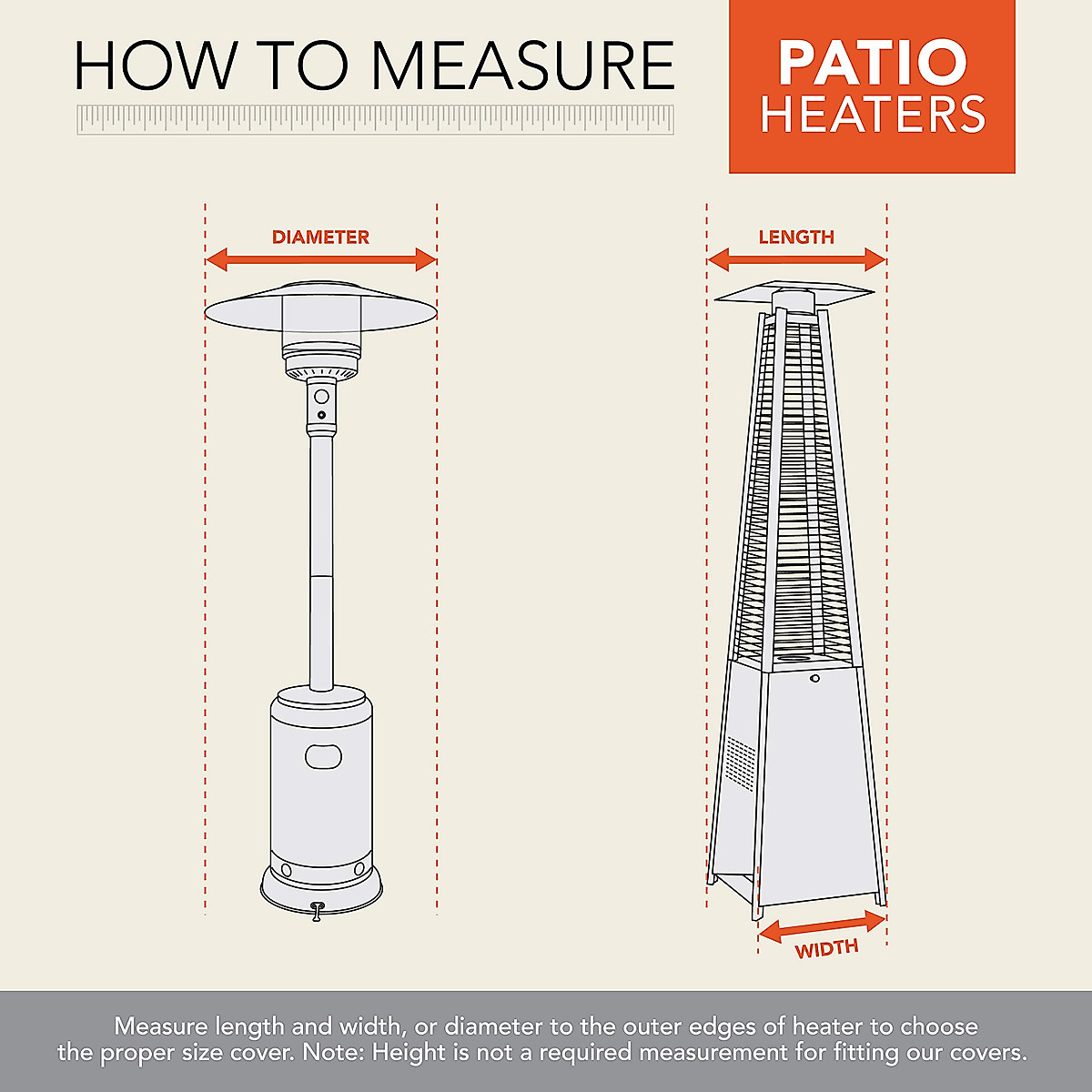 HOW TO MEASURE

PATIO HEATERS

DIAMETER

LENGTH

WIDTH

Measure length and width, or diameter to the outer edges of heater to choose the proper size cover. Note: Height is not a required measurement for fitting our covers.