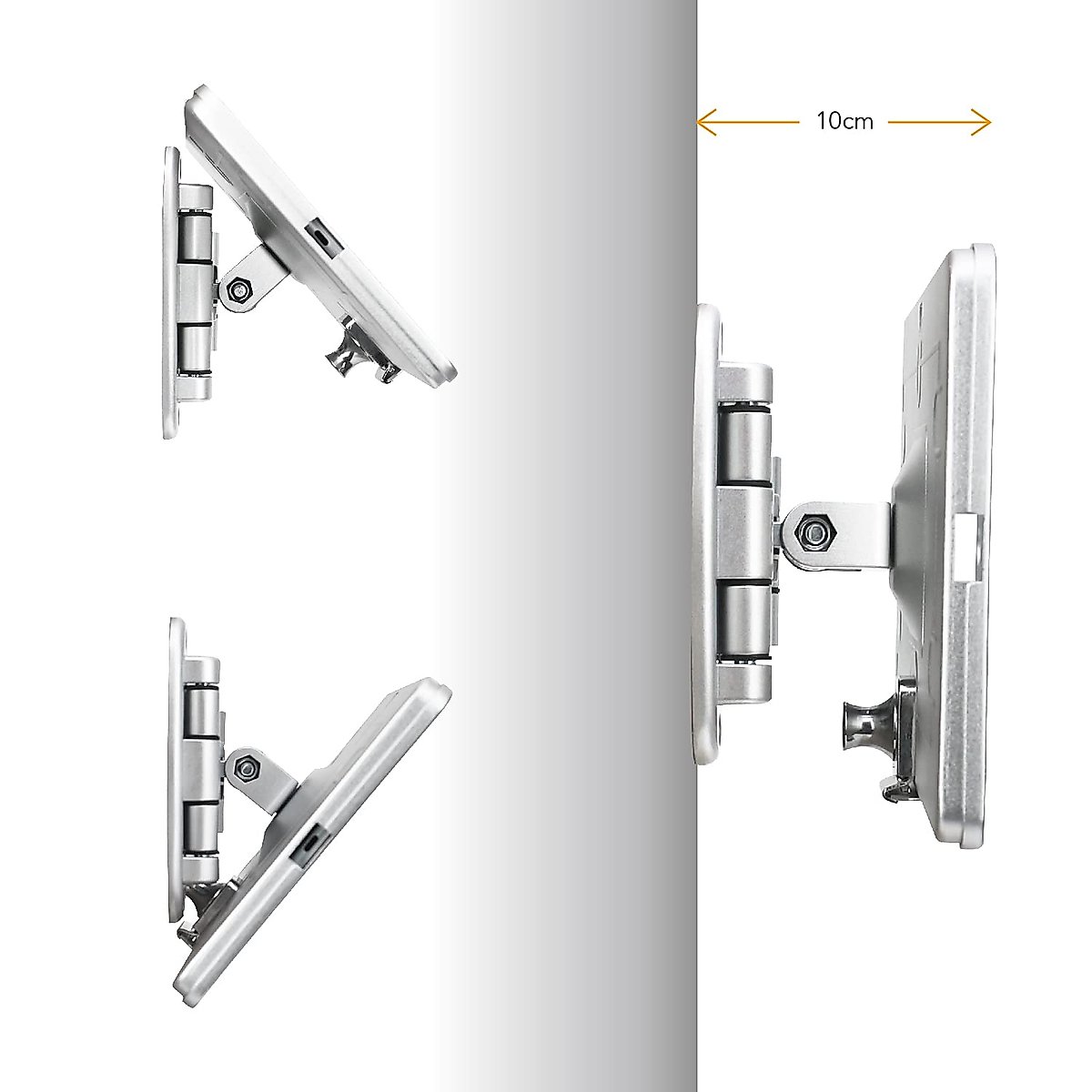 10cm