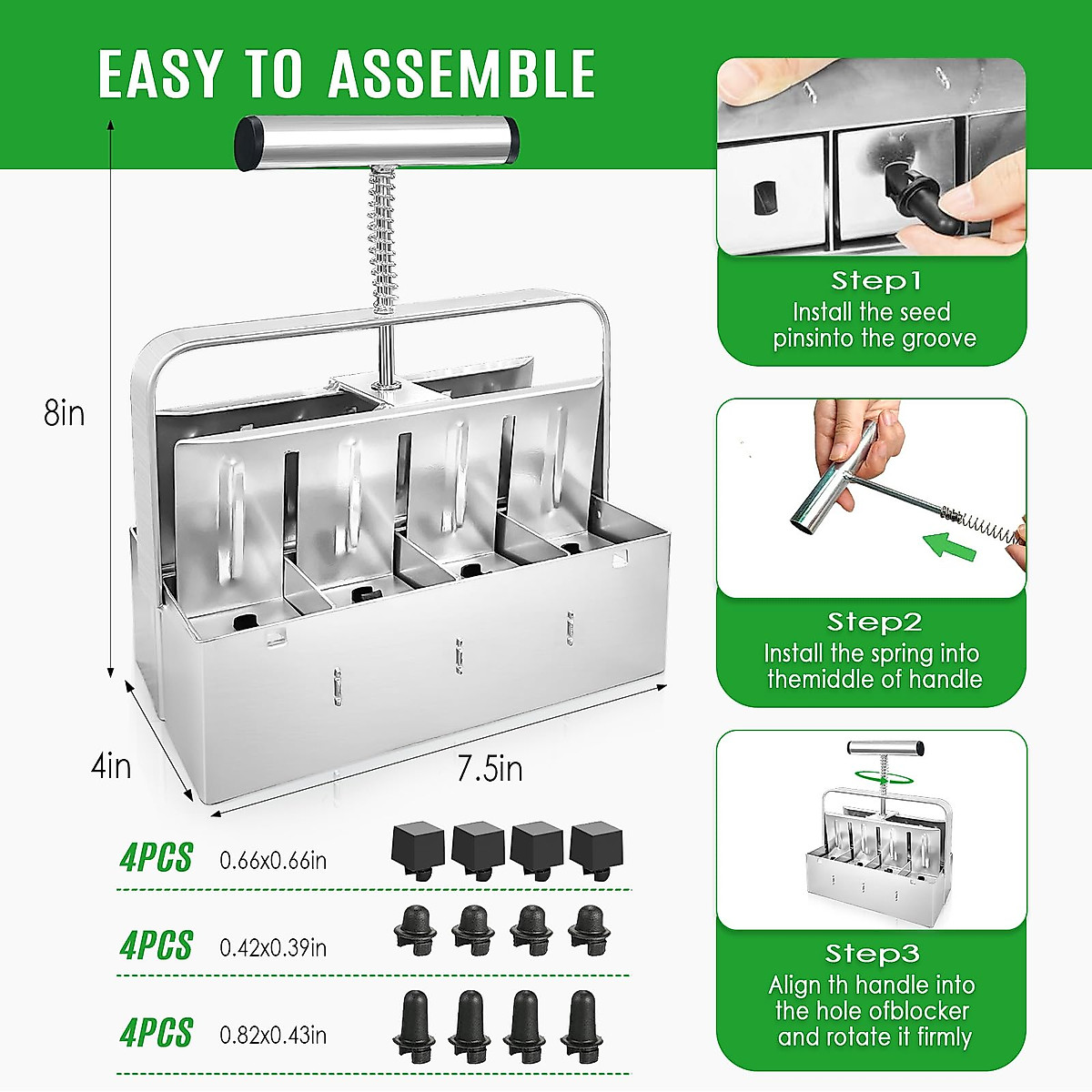 EASY TO ASSEMBLE

8in

4in

7.5in

4PCS 0.66x0.66in

4PCS 0.42x0.39in

4PCS 0.82x0.43in

Step1
Install the seed pinsinto the groove

Step2
Install the spring into themiddle of handle

Step3
Align th handle into the hole ofblocker and rotate it firmly