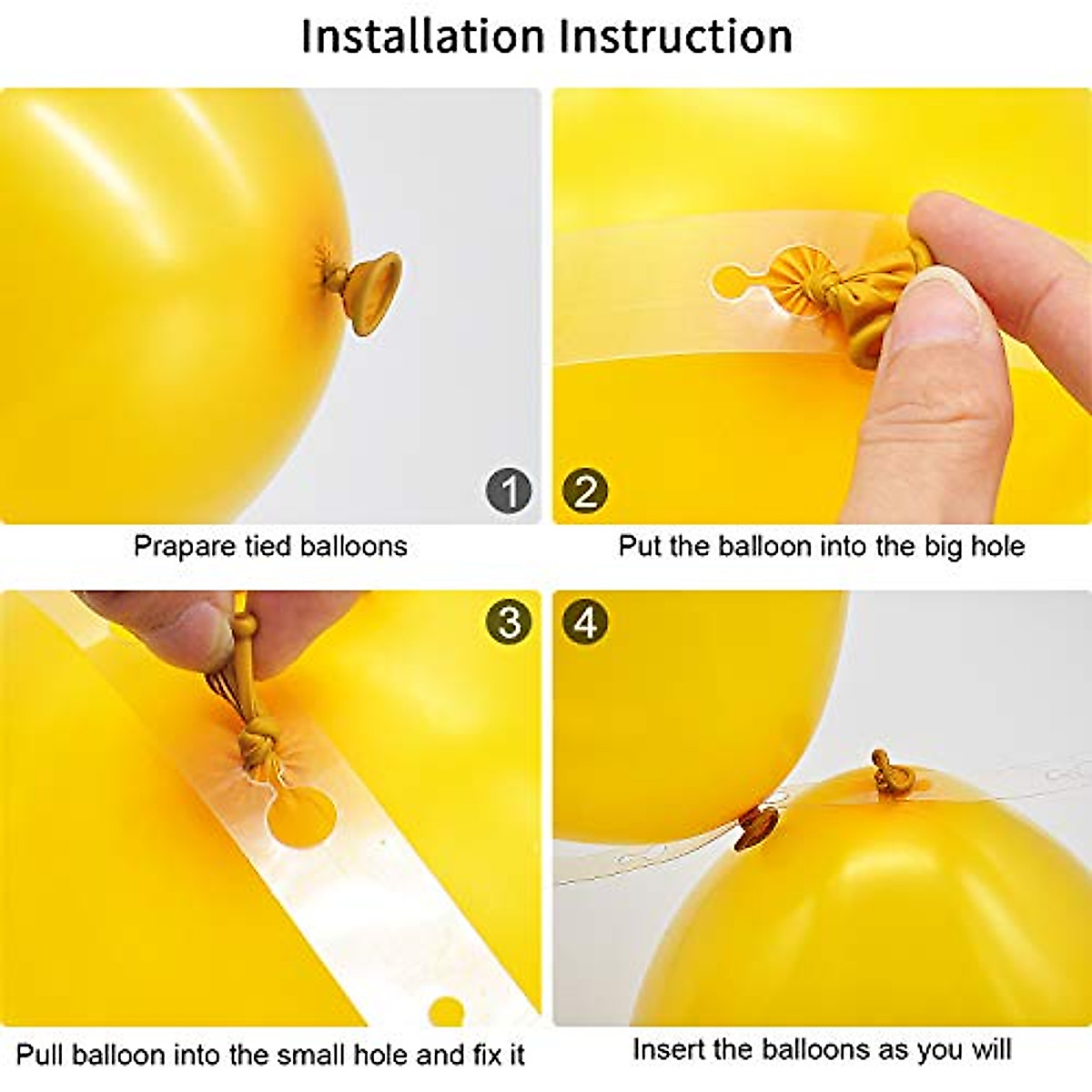 Installation Instruction

1

Prapare tied balloons

2

Put the balloon into the big hole

3

Pull balloon into the small hole and fix it

4

Insert the balloons as you will