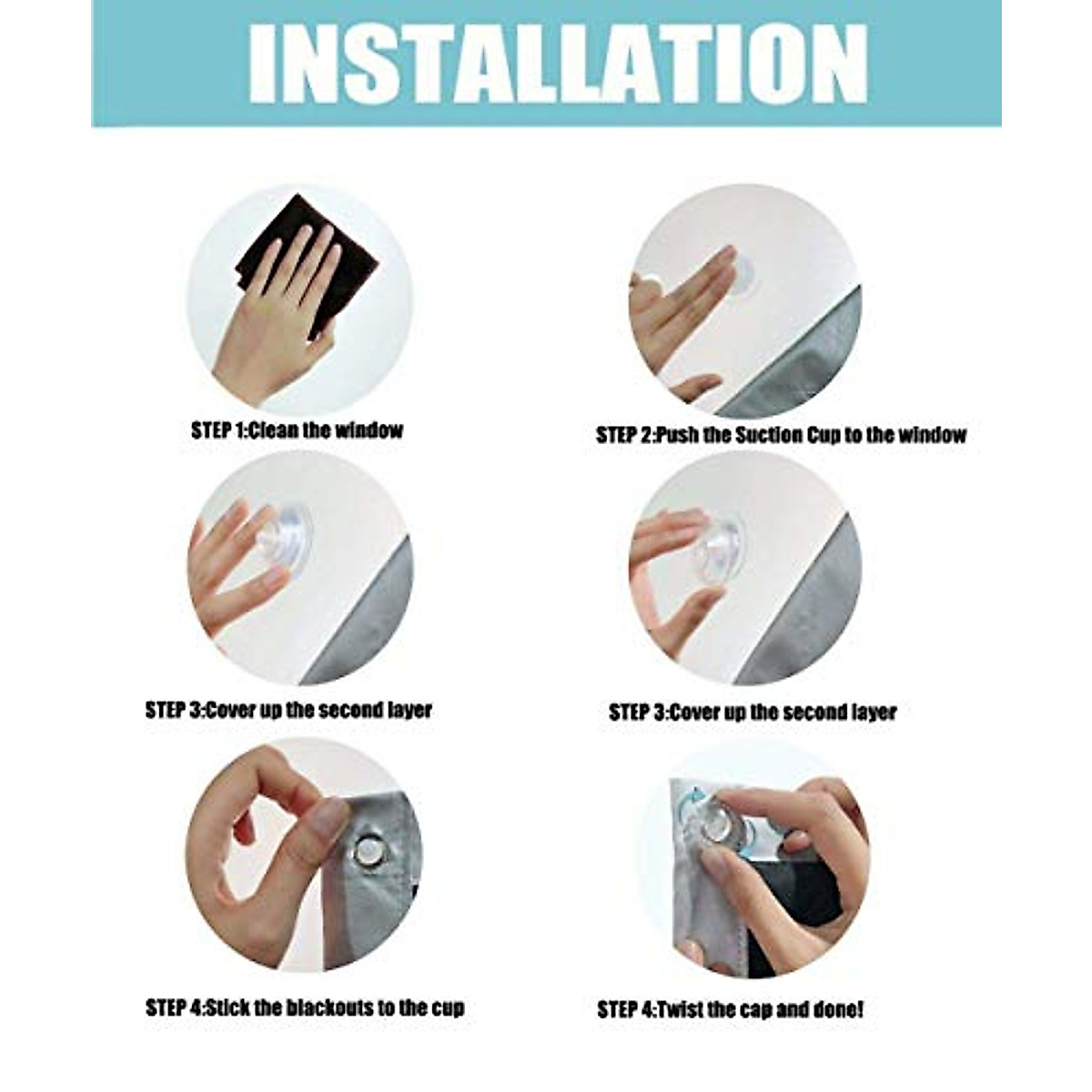 INSTALLATION

STEP 1:Clean the window

STEP 2:Push the Suction Cup to the window

STEP 3:Cover up the second layer

STEP 3:Cover up the second layer

STEP 4:Stick the blackouts to the cup

STEP 4:Twist the cap and done!