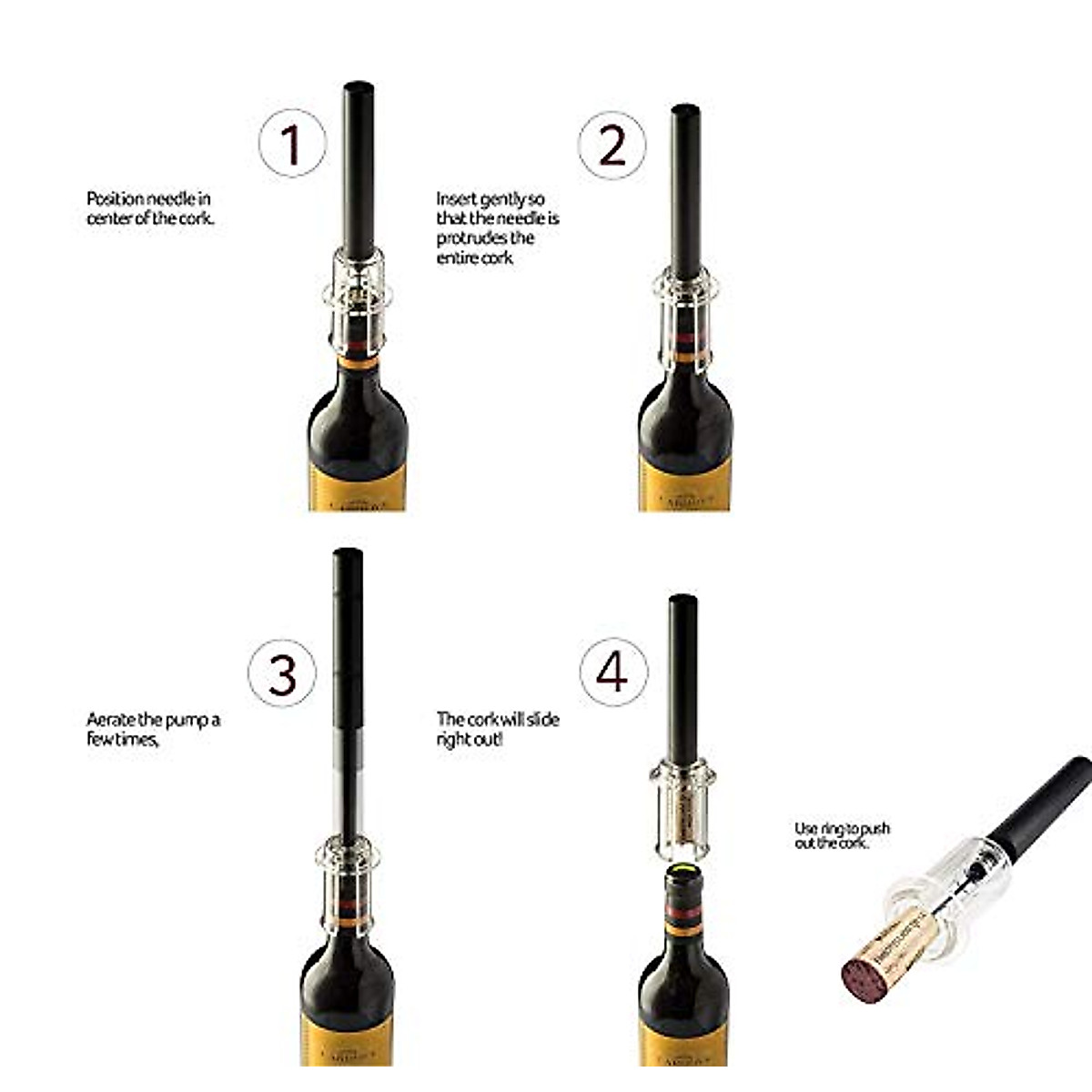 1

Position needle in center of the cork.

2

Insert gently so that the needle is protrudes the entire cork

3

Aerate the pump a few times,

4

The cork will slide right out!

Use ring to push out the cork.