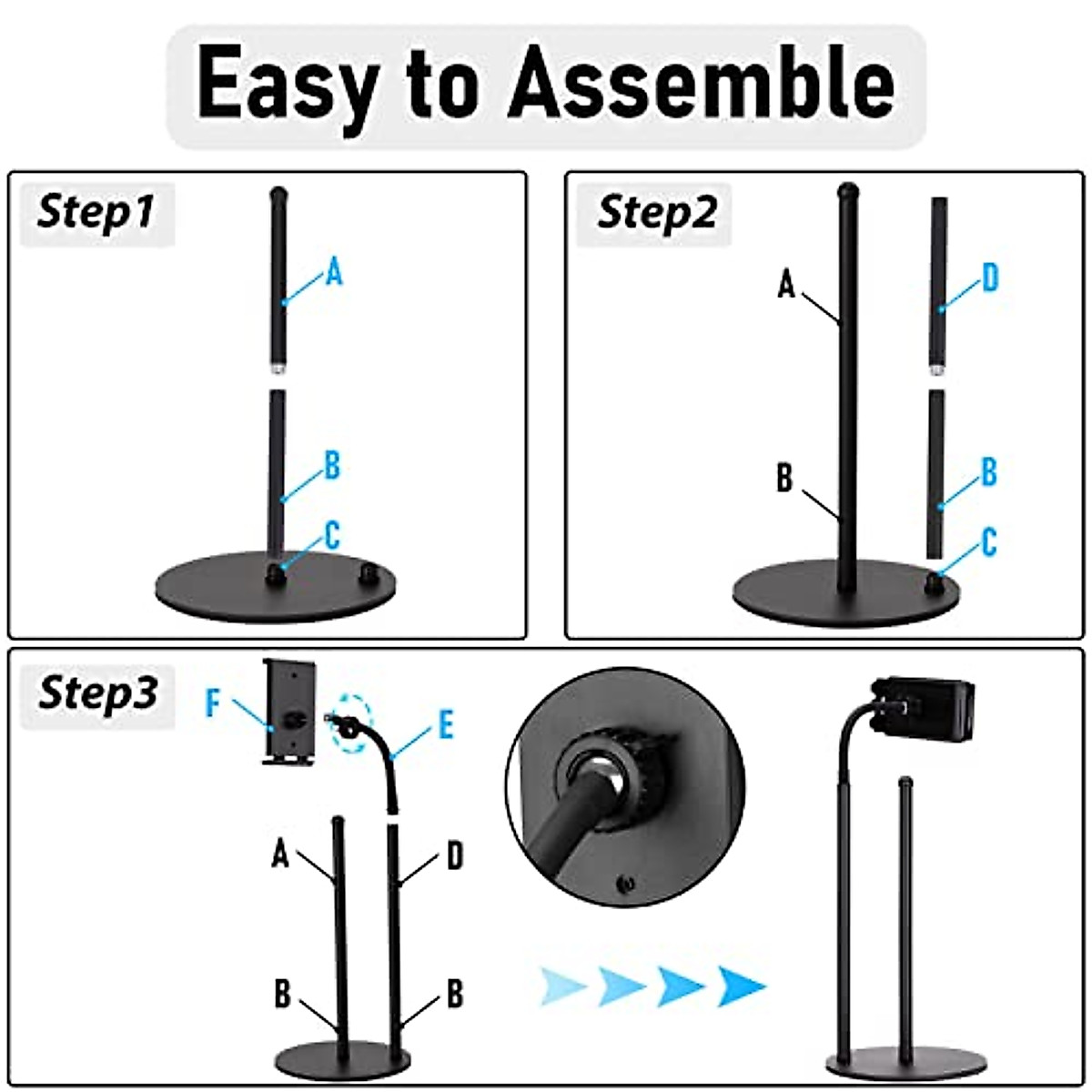 Easy to Assemble

Step1

A

B

C

Step2

A

B

D

B

C

Step3

F

E

A

D

B

B