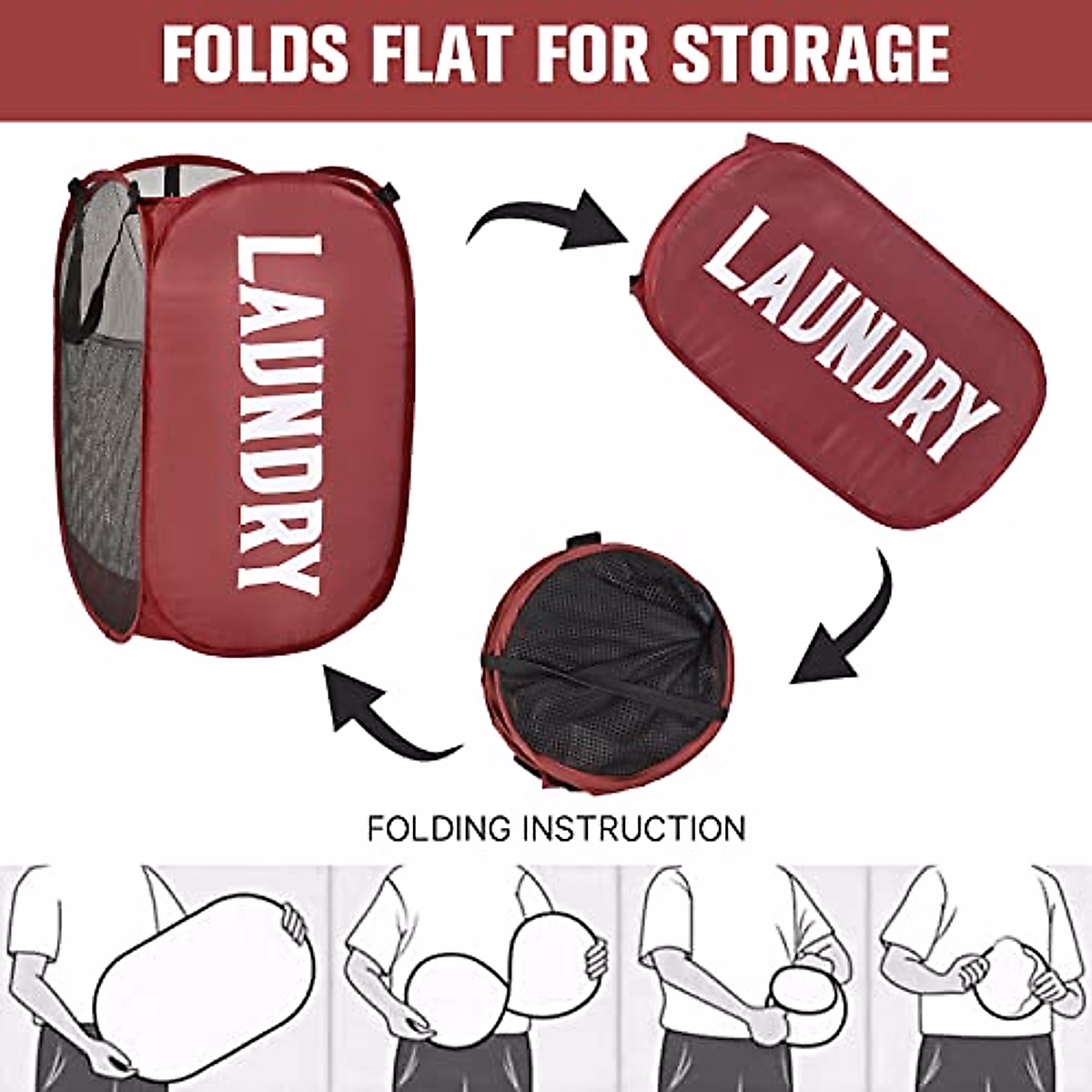 FOLDS FLAT FOR STORAGE

LAUNDRY

LAUNDRY

FOLDING INSTRUCTION