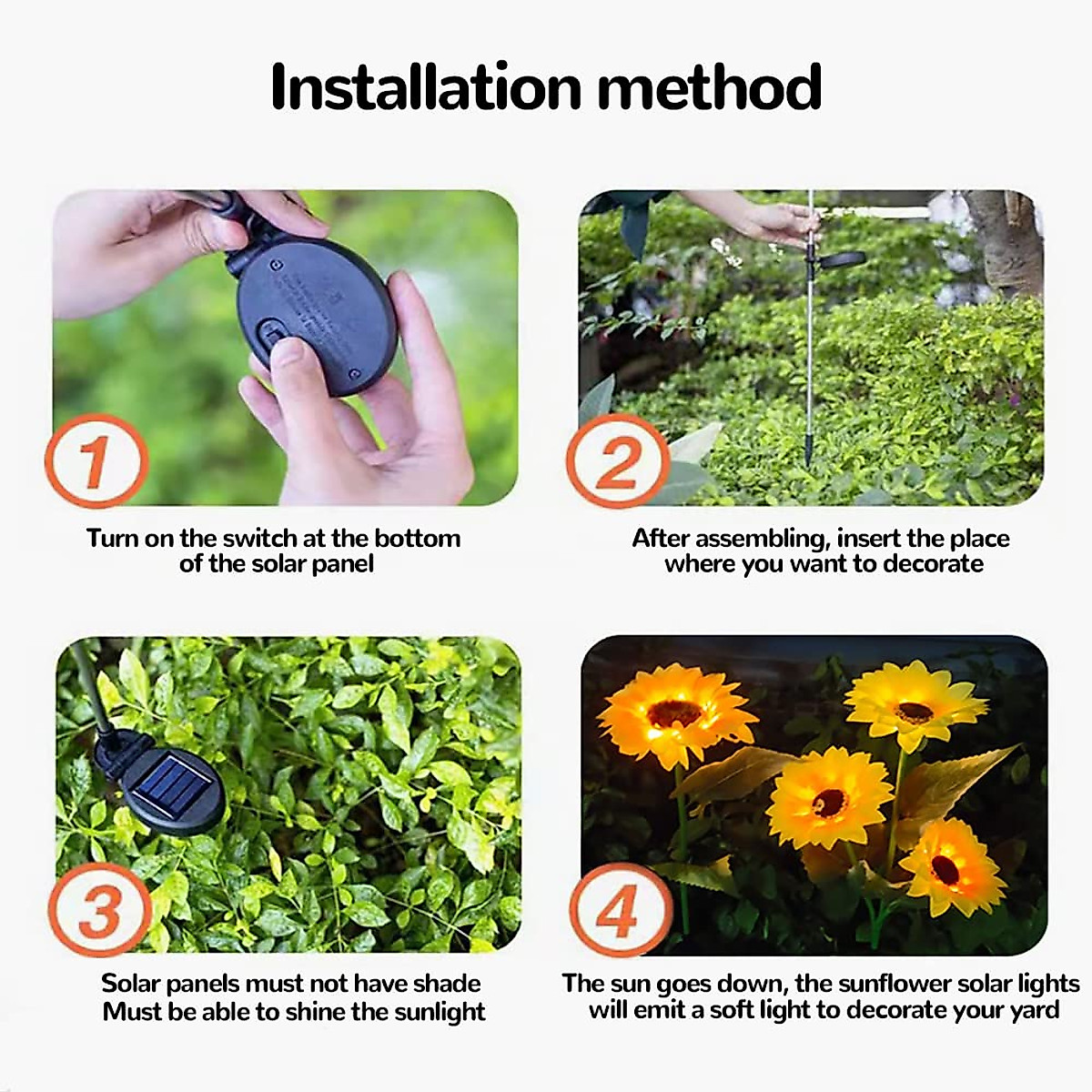 Installation method

1

Turn on the switch at the bottom of the solar panel

2

After assembling, insert the place where you want to decorate

3

Solar panels must not have shade
Must be able to shine the sunlight

4

The sun goes down, the sunflower solar lights will emit a soft light to decorate your yard