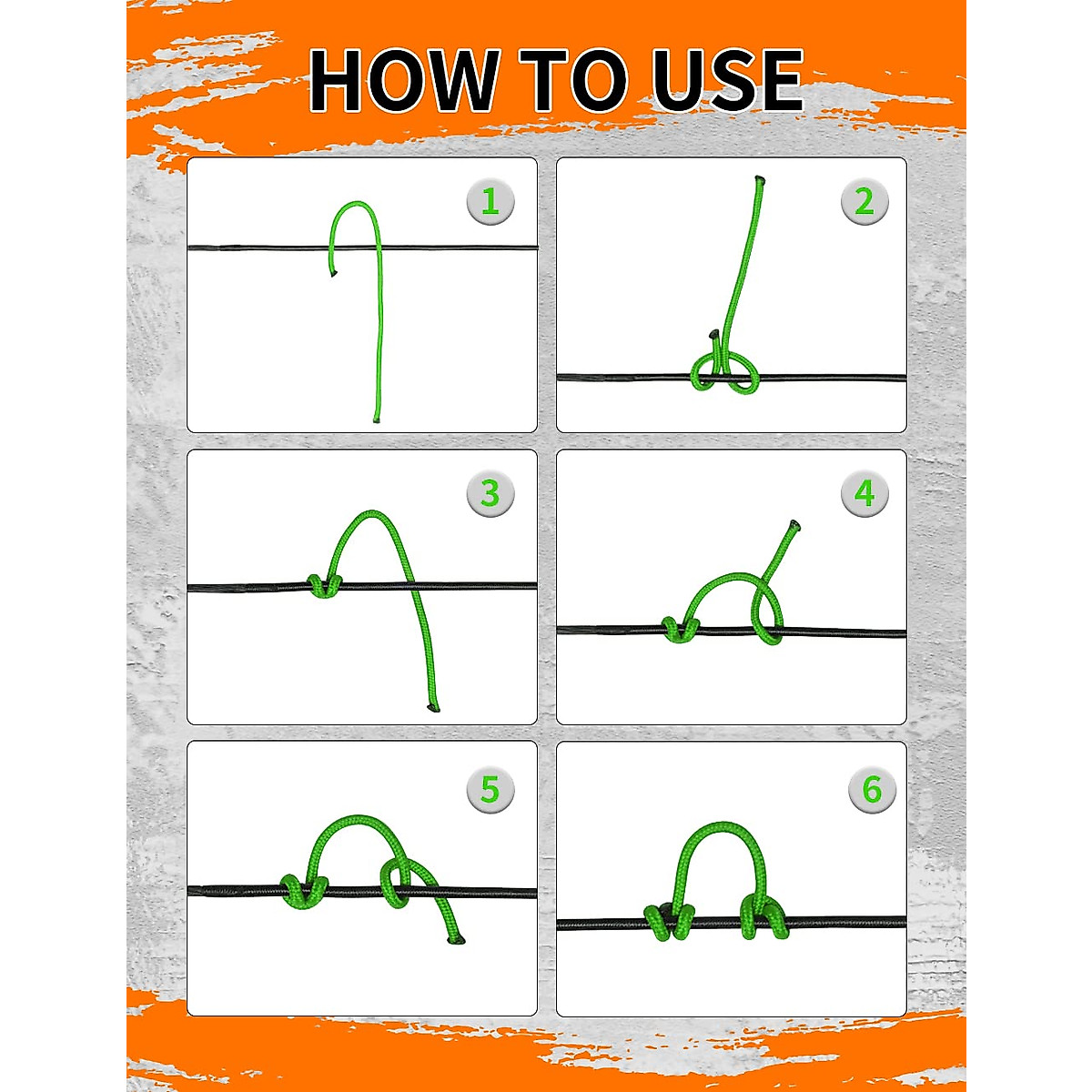 HOW TO USE

1

2

3

4

5

6