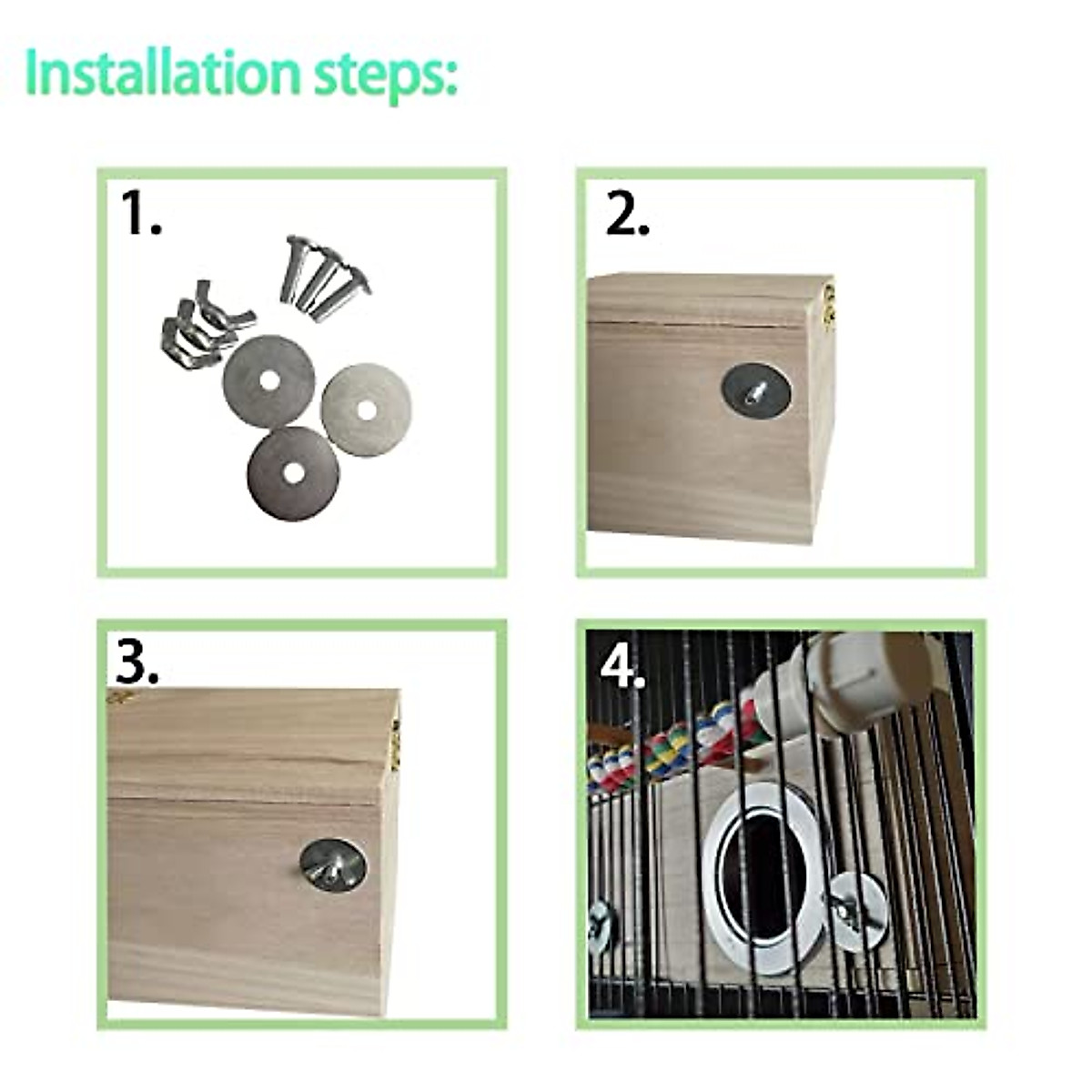 Installation steps:

1.

2.

3.

4.