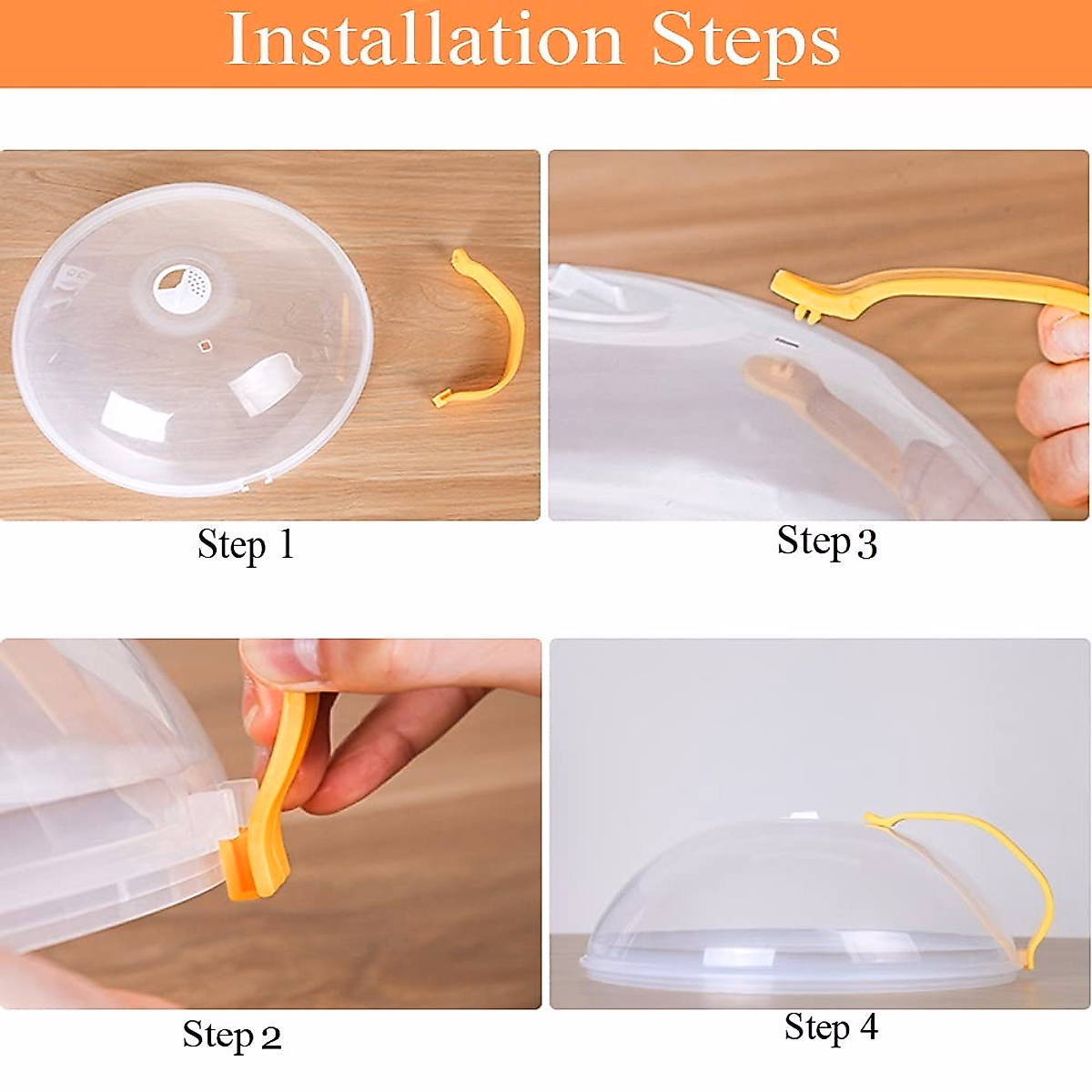 Installation Steps

Step 1

Step 3

Step 2

Step 4