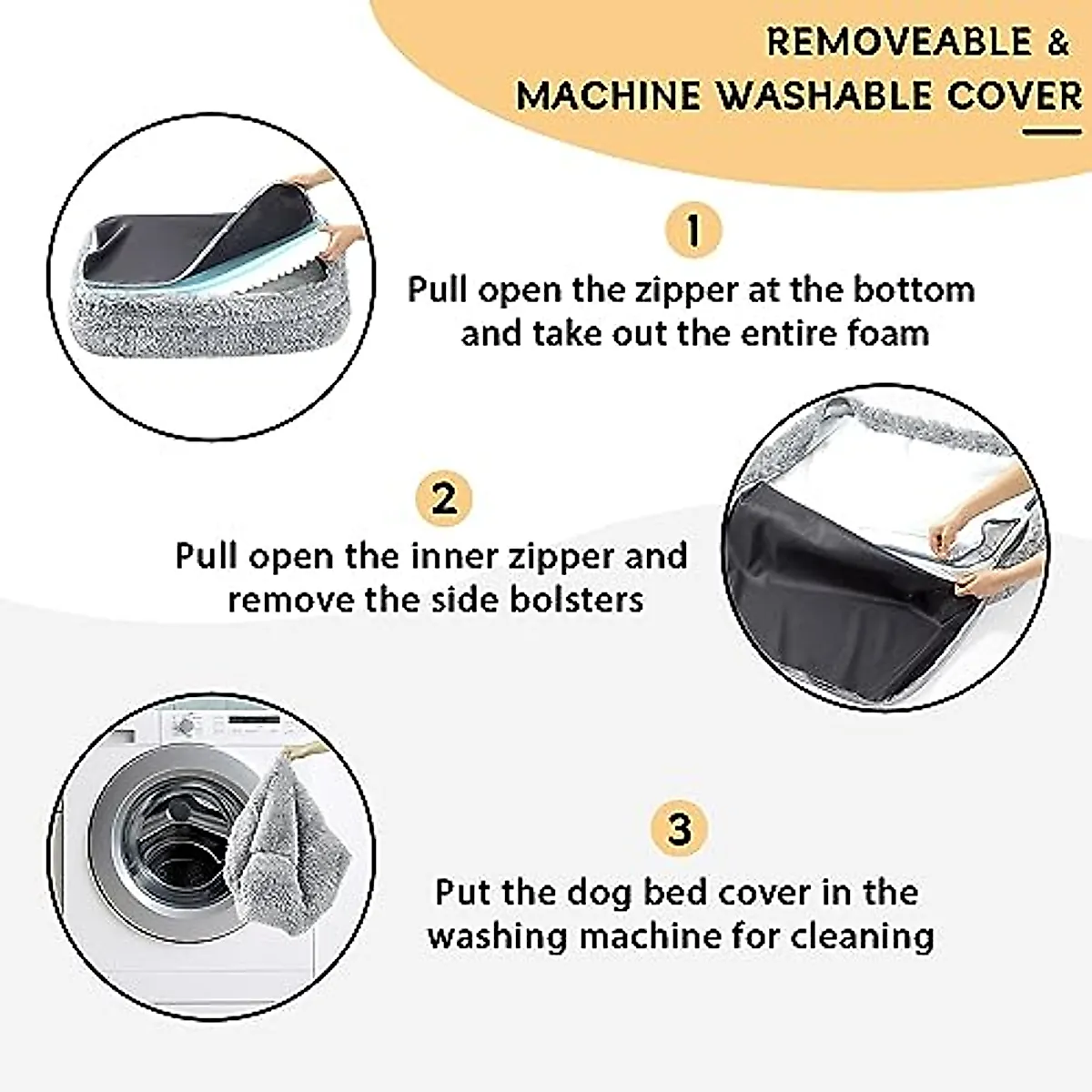 REMOVEABLE &
MACHINE WASHABLE COVER

1

Pull open the zipper at the bottom and take out the entire foam

2

Pull open the inner zipper and remove the side bolsters

3

Put the dog bed cover in the washing machine for cleaning