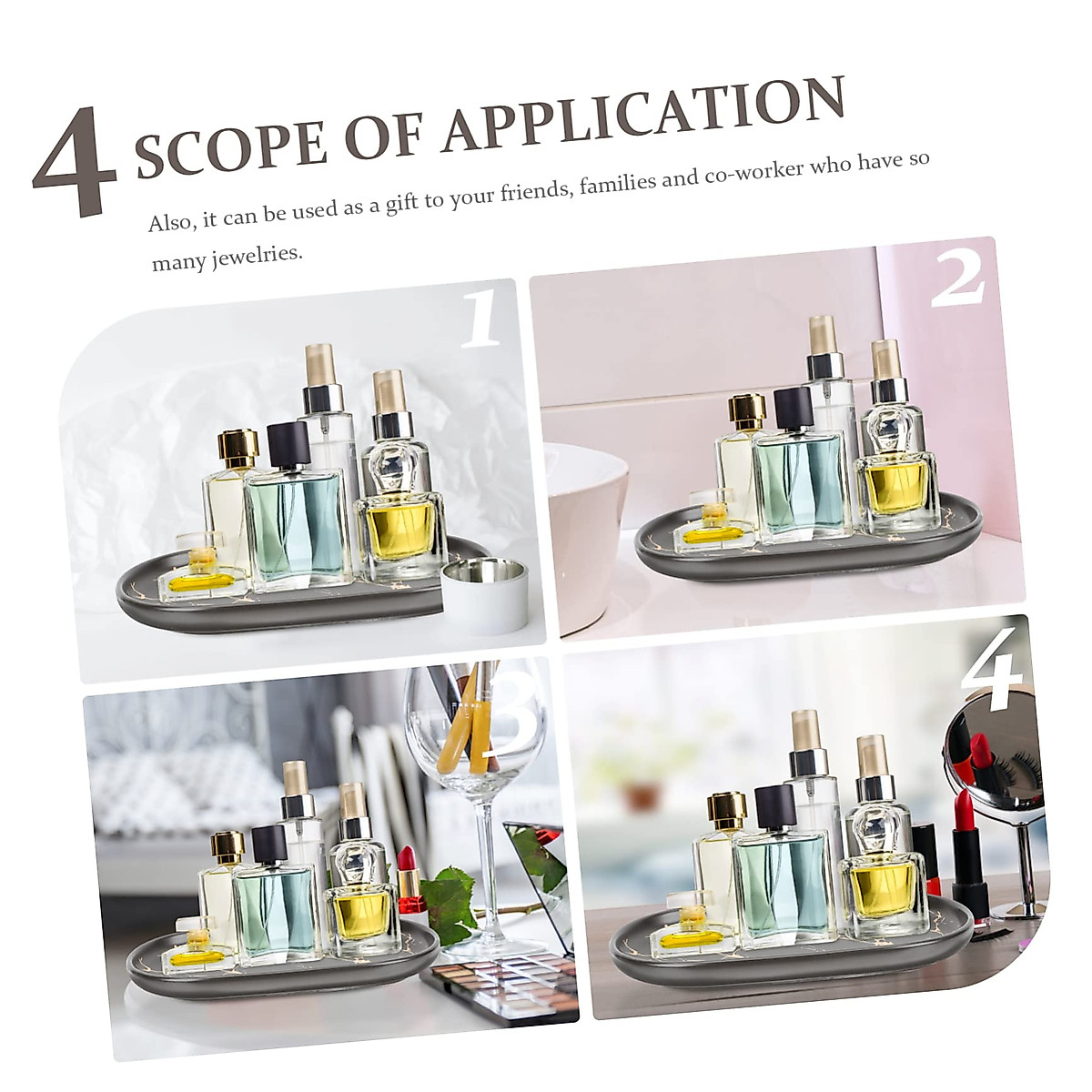 4 SCOPE OF APPLICATION

Also, it can be used as a gift to your friends, families and co-worker who have so many jewelries.

1

2

3

4