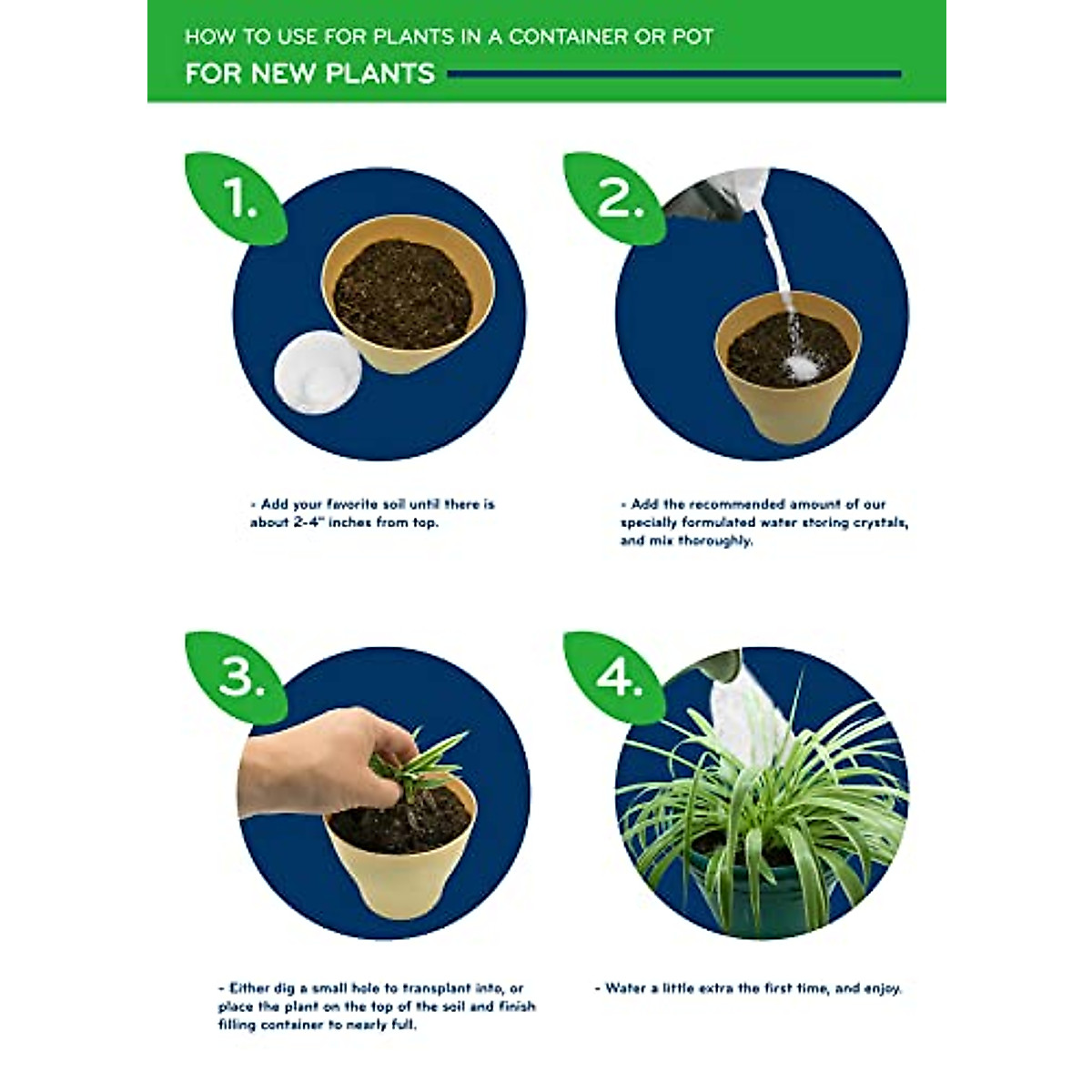 HOW TO USE FOR PLANTS IN A CONTAINER OR POT

FOR NEW PLANTS

1.

- Add your favorite soil until there is about 2-4" inches from top.

2.

- Add the recommended amount of our specially formulated water storing crystals, and mix thoroughly.

3.

- Either dig a small hole to transplant into, or place the plant on the top of the soil and finish filling container to nearly full.

4.

- Water a little extra the first time, and enjoy.