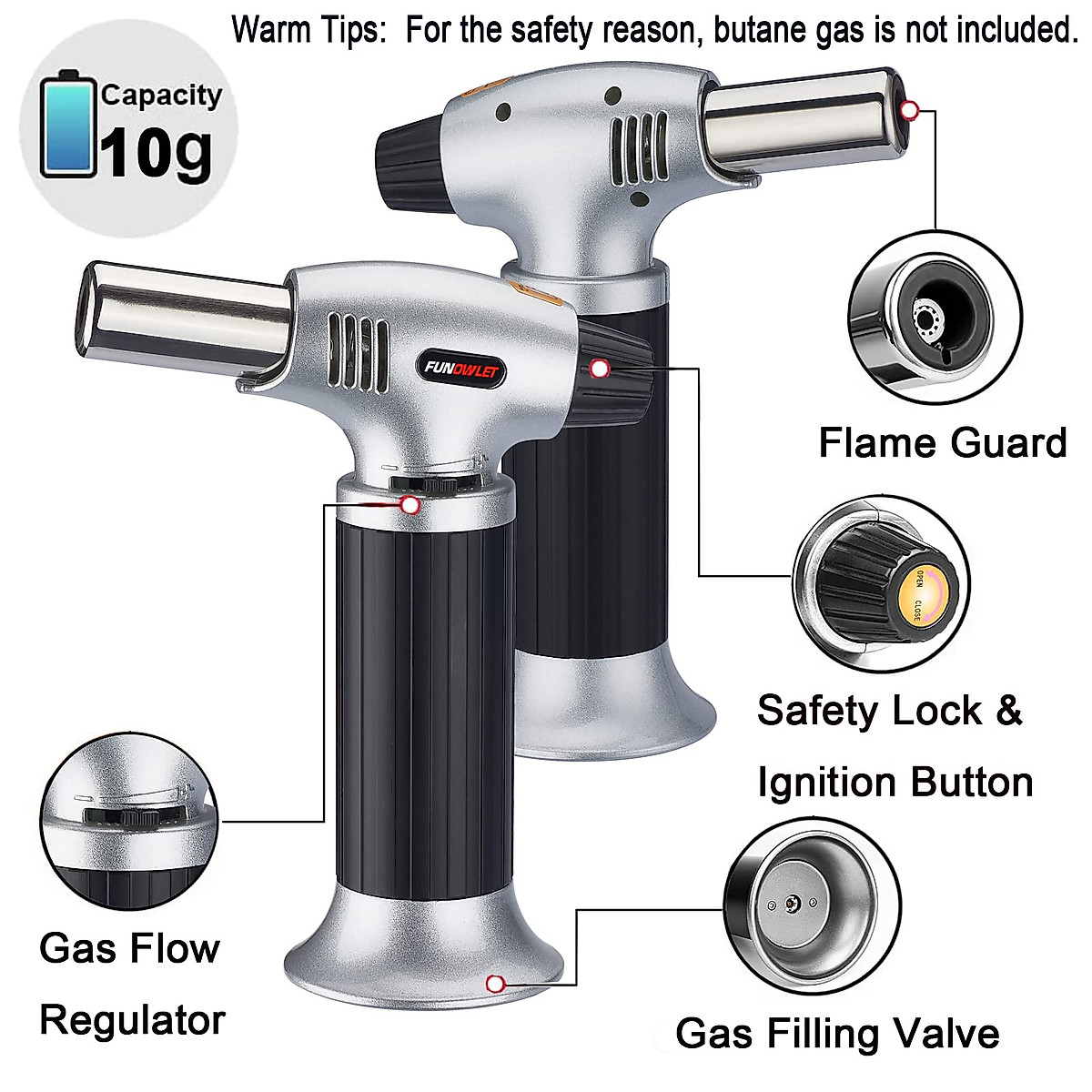 Warm Tips: For the safety reason, butane gas is not included.

Capacity
10g

FUNOWLET

Flame Guard

OPEN
CLOSE

Safety Lock & Ignition Button

Gas Flow Regulator

Gas Filling Valve