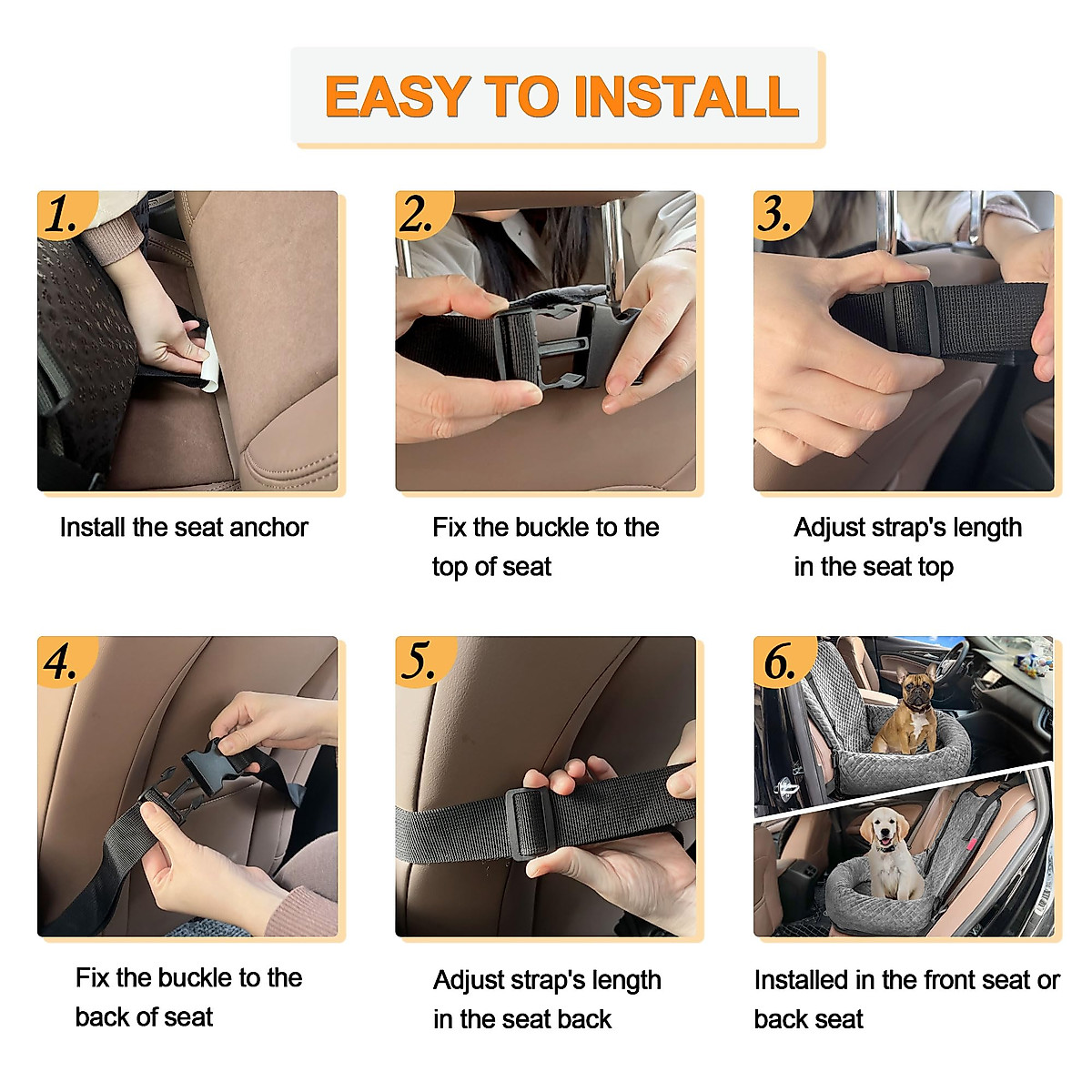 EASY TO INSTALL

1.

Install the seat anchor

2.

Fix the buckle to the top of seat

3.

Adjust strap's length in the seat top

4.

Fix the buckle to the back of seat

5.

Adjust strap's length in the seat back

6.

Installed in the front seat or back seat