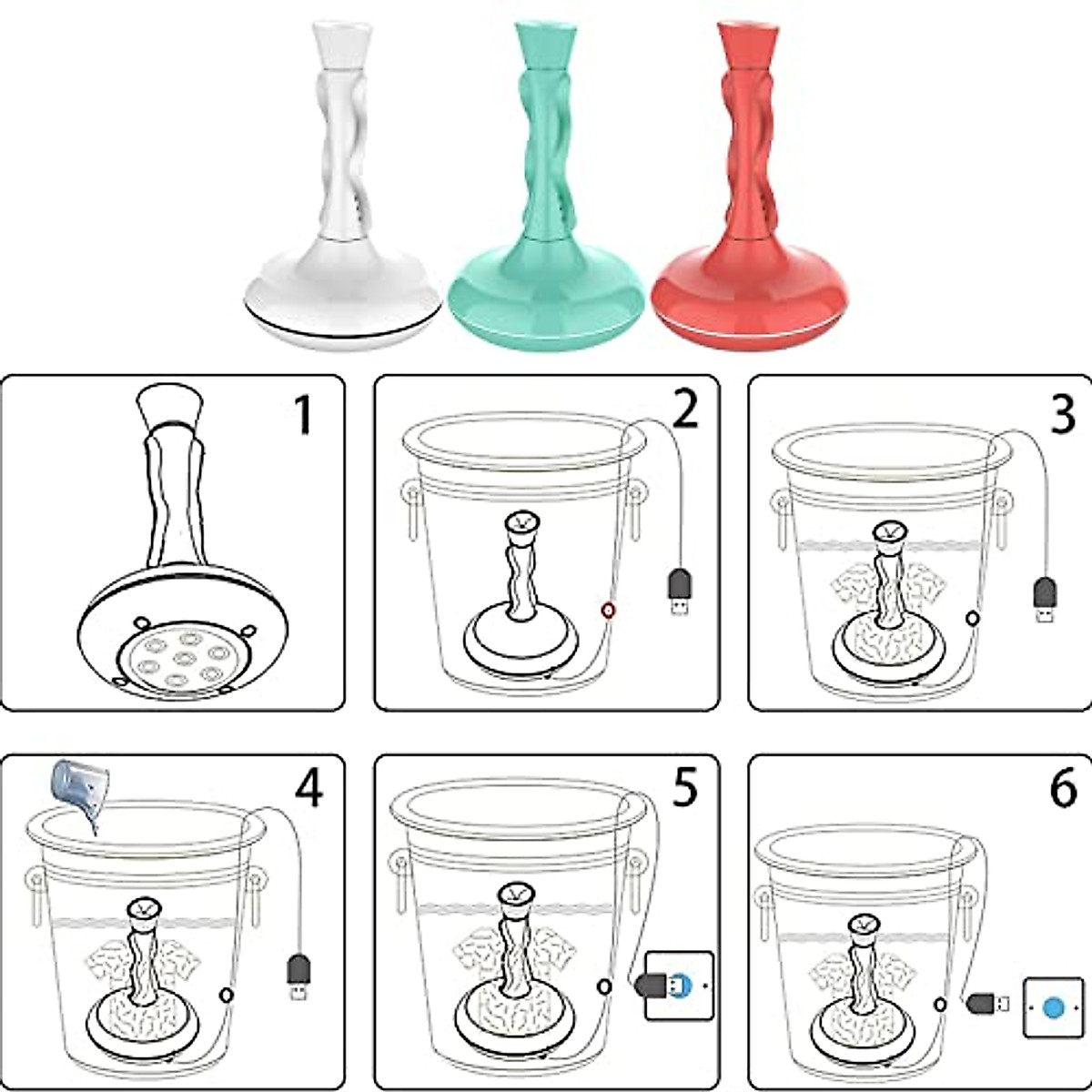 1
2
3
4
5
6