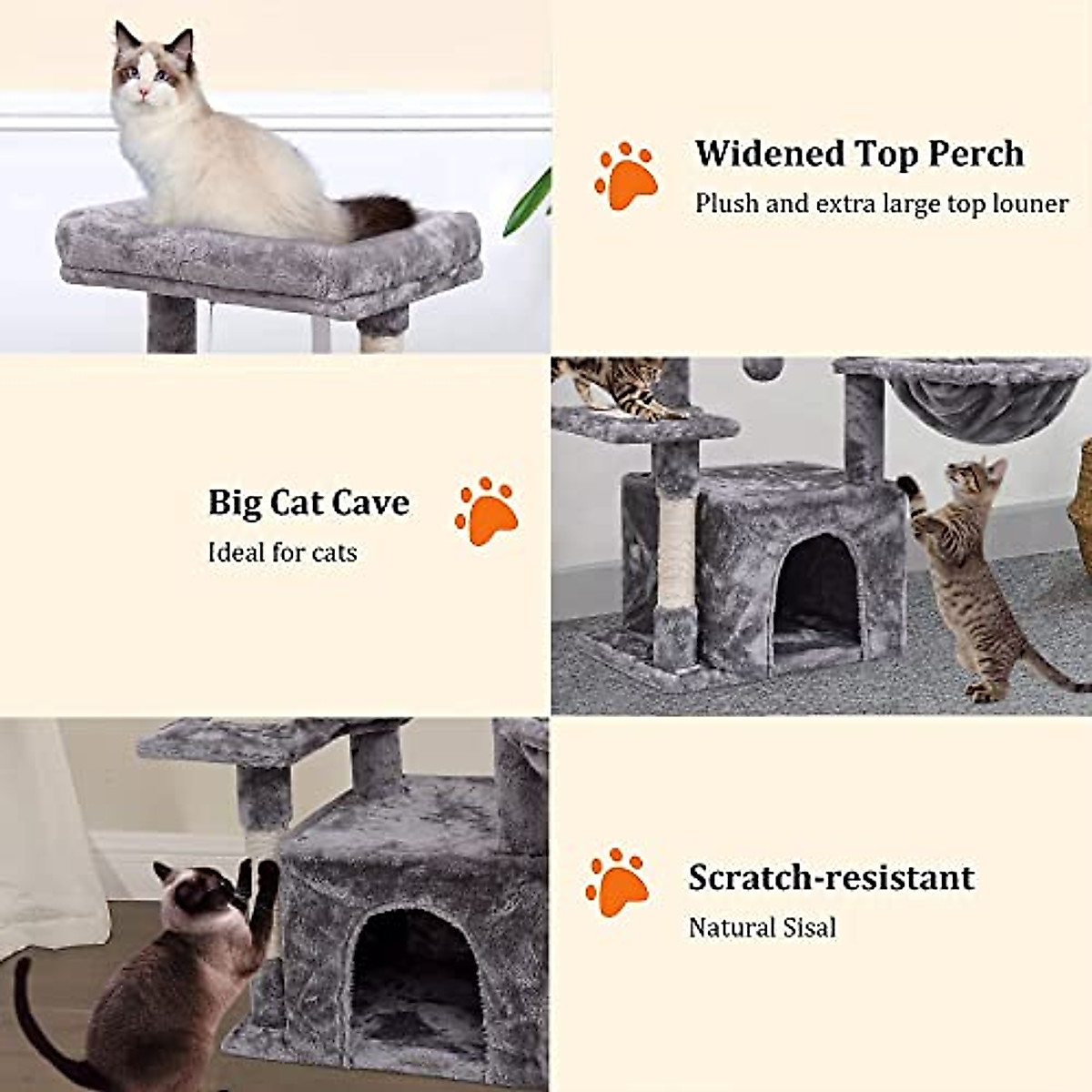 Widened Top Perch
Plush and extra large top louner

Big Cat Cave
Ideal for cats

Scratch-resistant
Natural Sisal