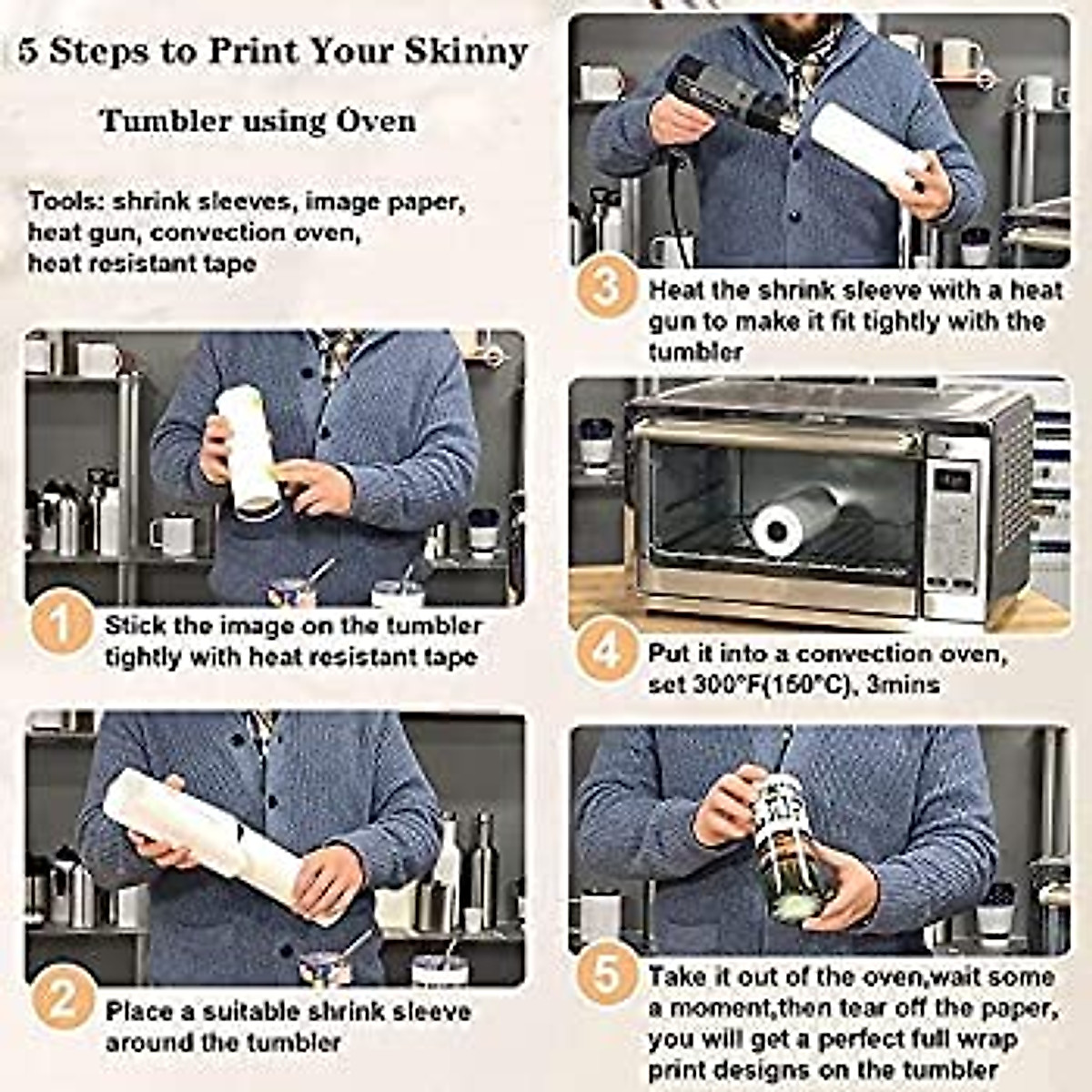 5 Steps to Print Your Skinny

Tumbler using Oven

Tools: shrink sleeves, image paper, heat gun, convection oven, heat resistant tape

1 Stick the image on the tumbler tightly with heat resistant tape

2 Place a suitable shrink sleeve around the tumbler

3 Heat the shrink sleeve with a heat gun to make it fit tightly with the tumbler

4 Put it into a convection oven, set 300°F(150°C), 3mins

5 Take it out of the oven,wait some a moment,then tear off the paper, you will get a perfect full wrap print designs on the tumbler