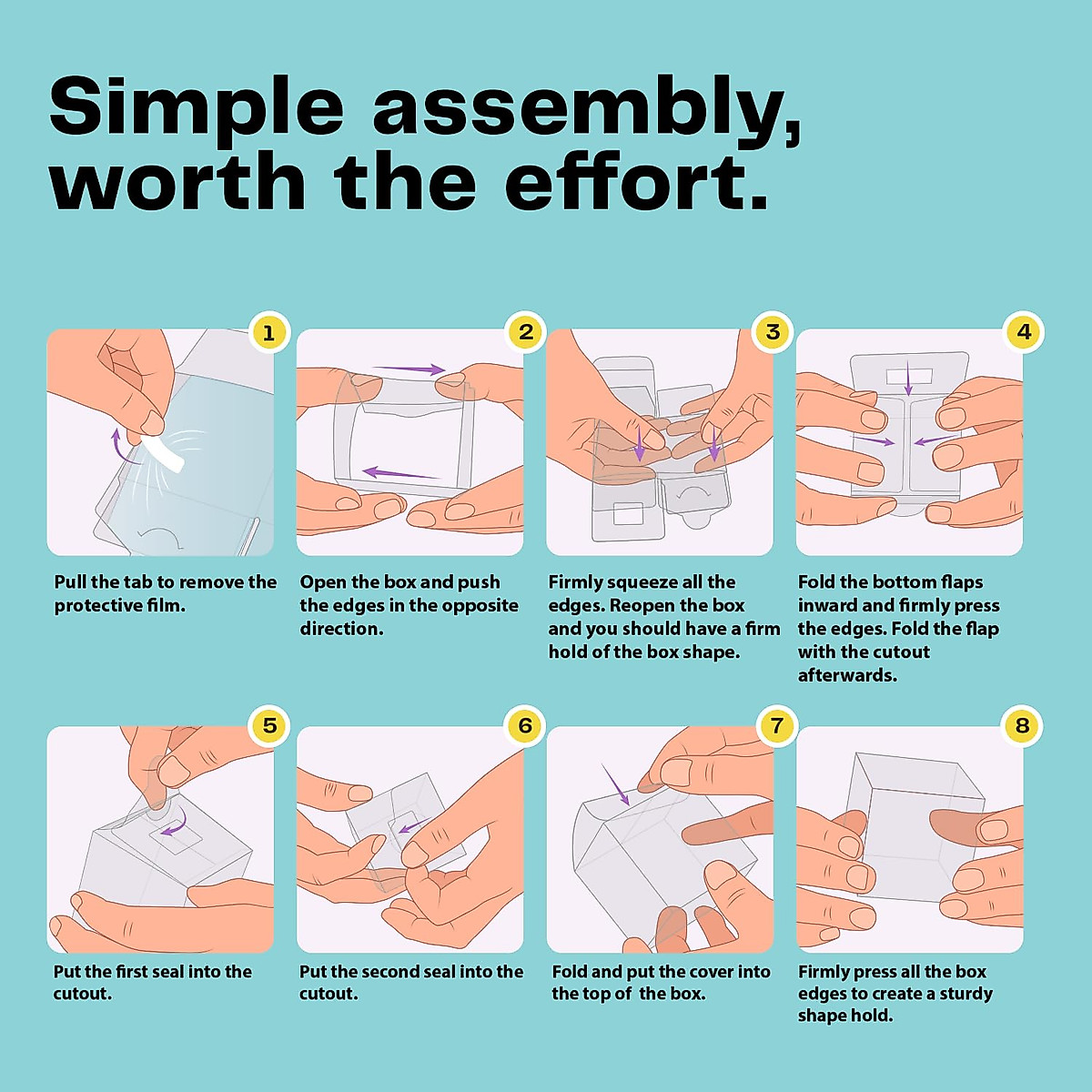 Simple assembly, worth the effort.

1

Pull the tab to remove the protective film.

2

Open the box and push the edges in the opposite direction.

3

Firmly squeeze all the edges. Reopen the box and you should have a firm hold of the box shape.

4

Fold the bottom flaps inward and firmly press the edges. Fold the flap with the cutout afterwards.

5

Put the first seal into the cutout.

6

Put the second seal into the cutout.

7

Fold and put the cover into the top of the box.

8

Firmly press all the box edges to create a sturdy shape hold.