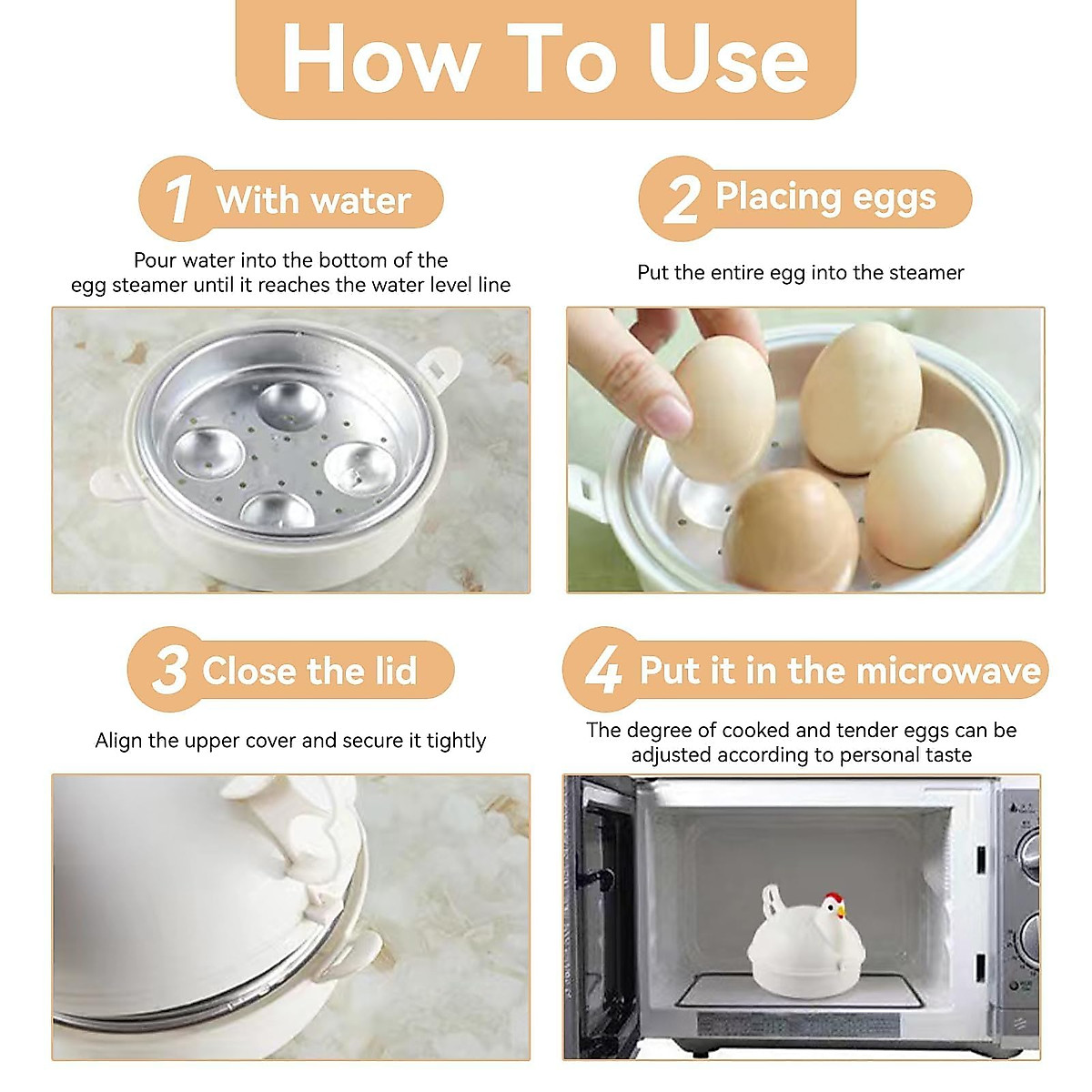 How To Use

1 With water

Pour water into the bottom of the egg steamer until it reaches the water level line

2 Placing eggs

Put the entire egg into the steamer

3 Close the lid

Align the upper cover and secure it tightly

4 Put it in the microwave

The degree of cooked and tender eggs can be adjusted according to personal taste