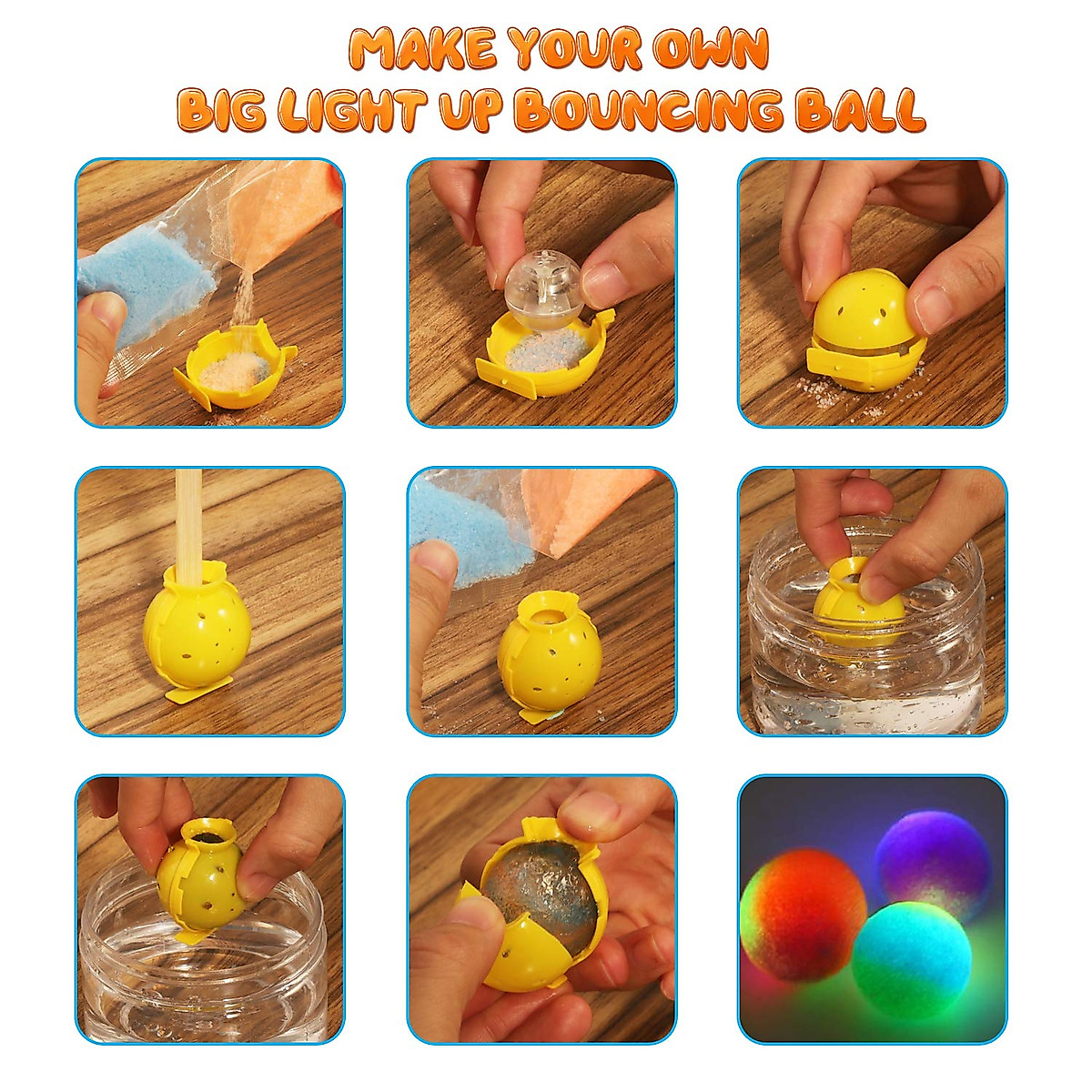 MAKE YOUR OWN
BIG LIGHT UP BOUNCING BALL