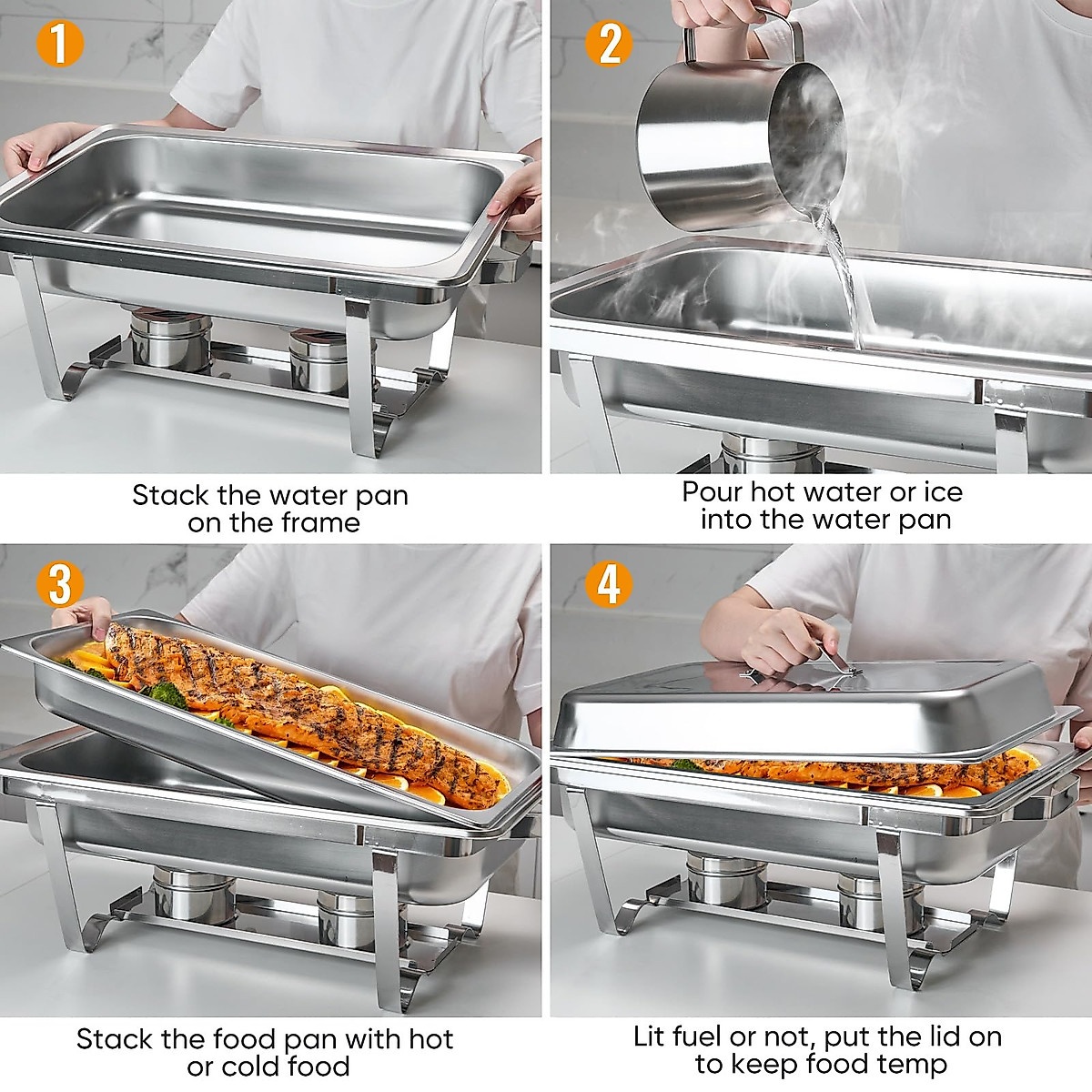 1

Stack the water pan on the frame

2

Pour hot water or ice into the water pan

3

Stack the food pan with hot or cold food

4

Lit fuel or not, put the lid on to keep food temp