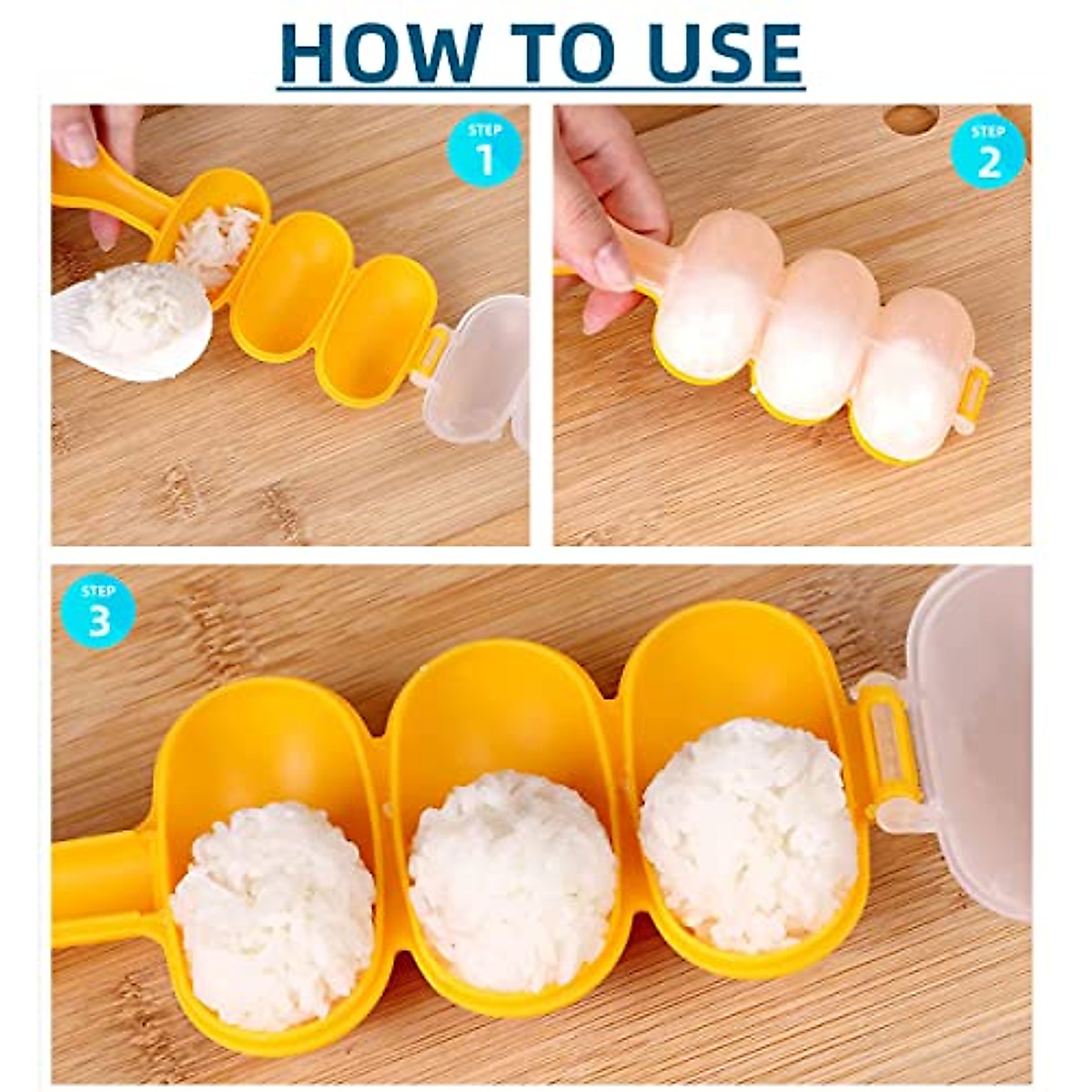 HOW TO USE

STEP 1

STEP 2

STEP 3