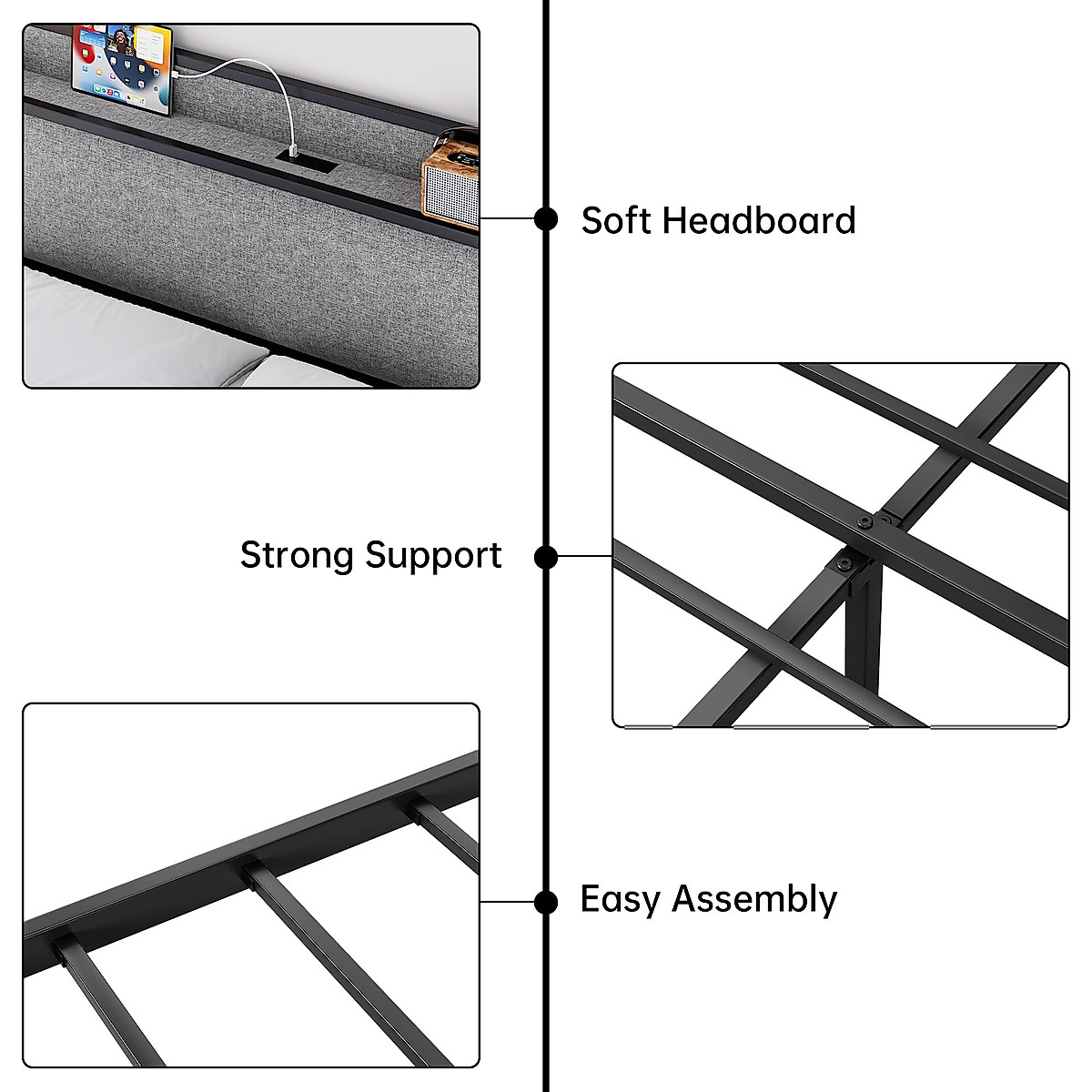 Soft Headboard

Strong Support

Easy Assembly