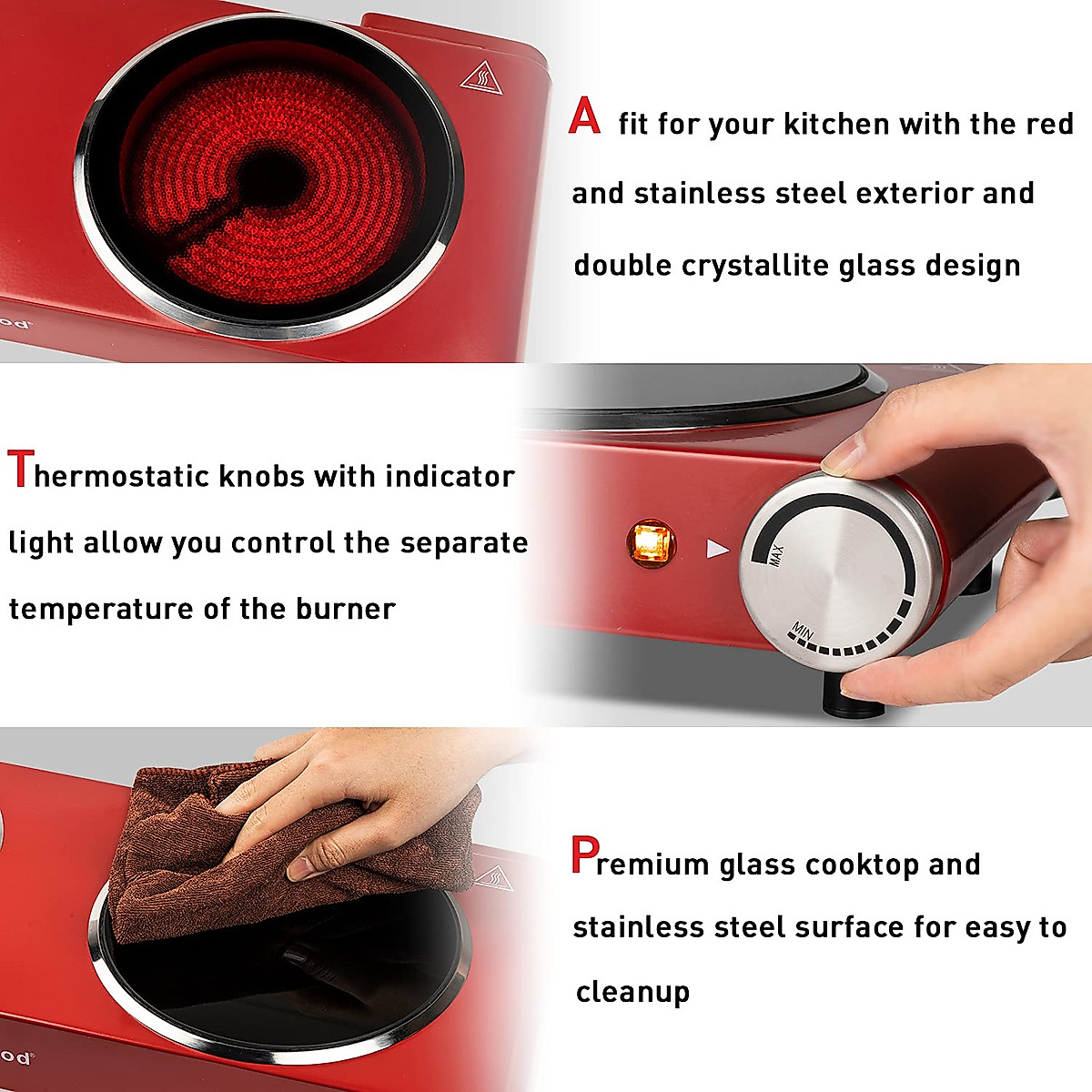 A fit for your kitchen with the red and stainless steel exterior and double crystallite glass design

Thermostatic knobs with indicator light allow you control the separate temperature of the burner

MAX

MIN

Premium glass cooktop and stainless steel surface for easy to cleanup